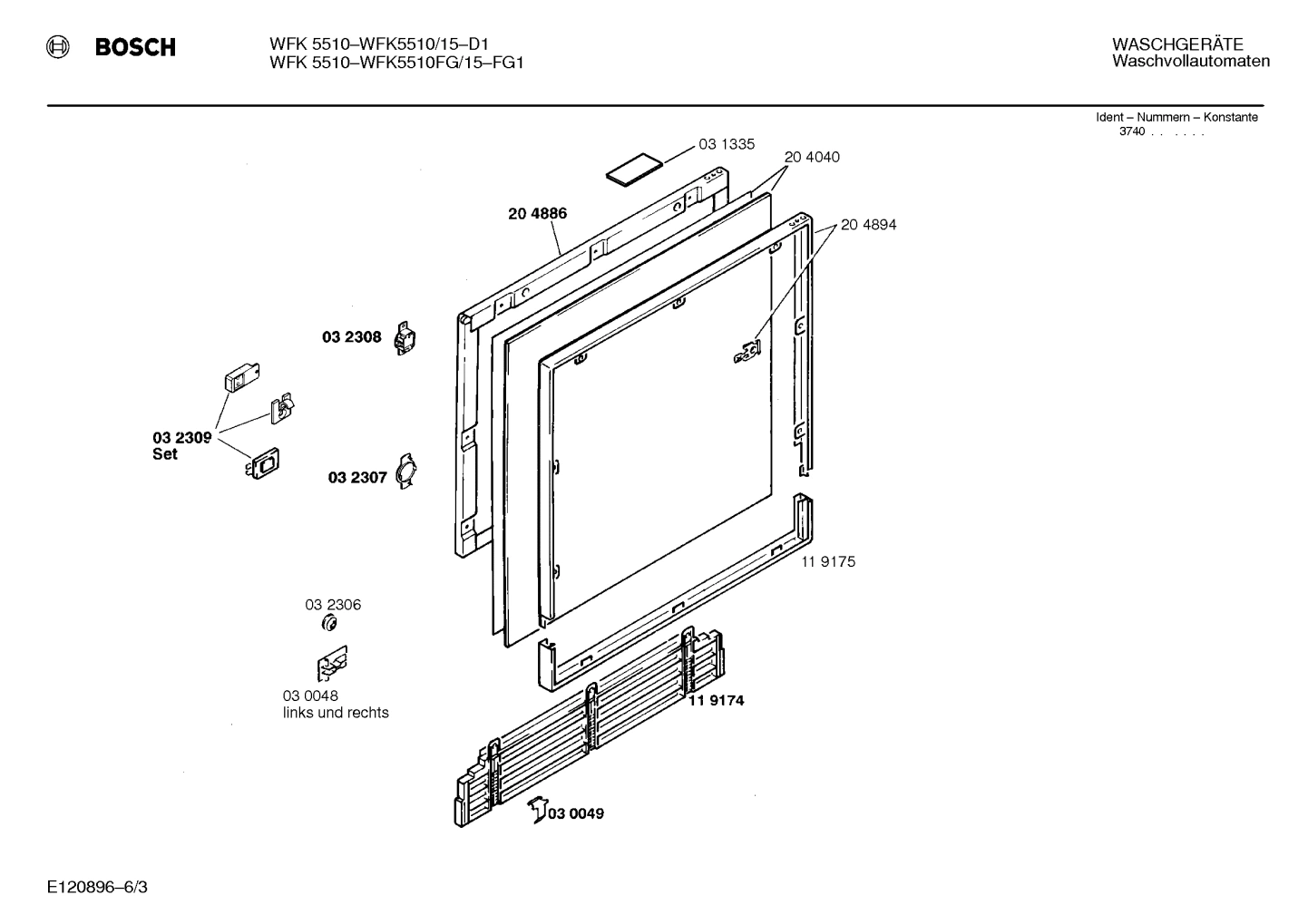 BOSCH

WFK 5510–WFK5510/15–D1
WFK 5510–WFK5510FG/15–FG1

WASCHGERÄTE
Waschvollautomaten

Ident – Nummern – Konstante
3740 . . . . . .

03 1335

20 4040

20 4886

20 4894

03 2308

03 2309
Set

03 2307

11 9175

03 2306

03 0048
links und rechts

11 9174

03 0049

E120896–6/3