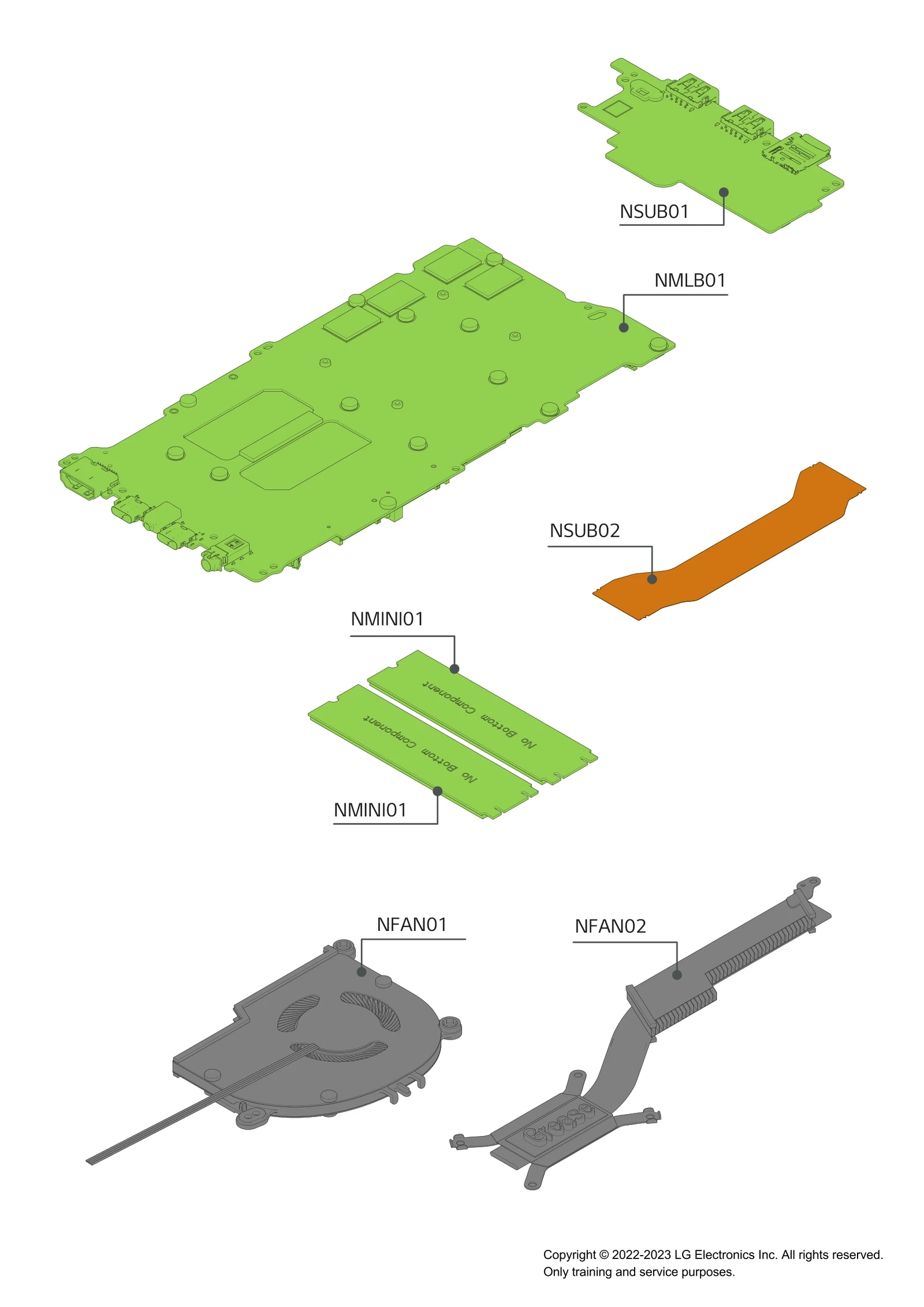 NSUB01

NMLB01

NSUB02

NMINI01

No Bottom Component

No Bottom Component

NMINI01

NFAN01

NFAN02

Grease

Copyright © 2022-2023 LG Electronics Inc. All rights reserved.
Only training and service purposes.