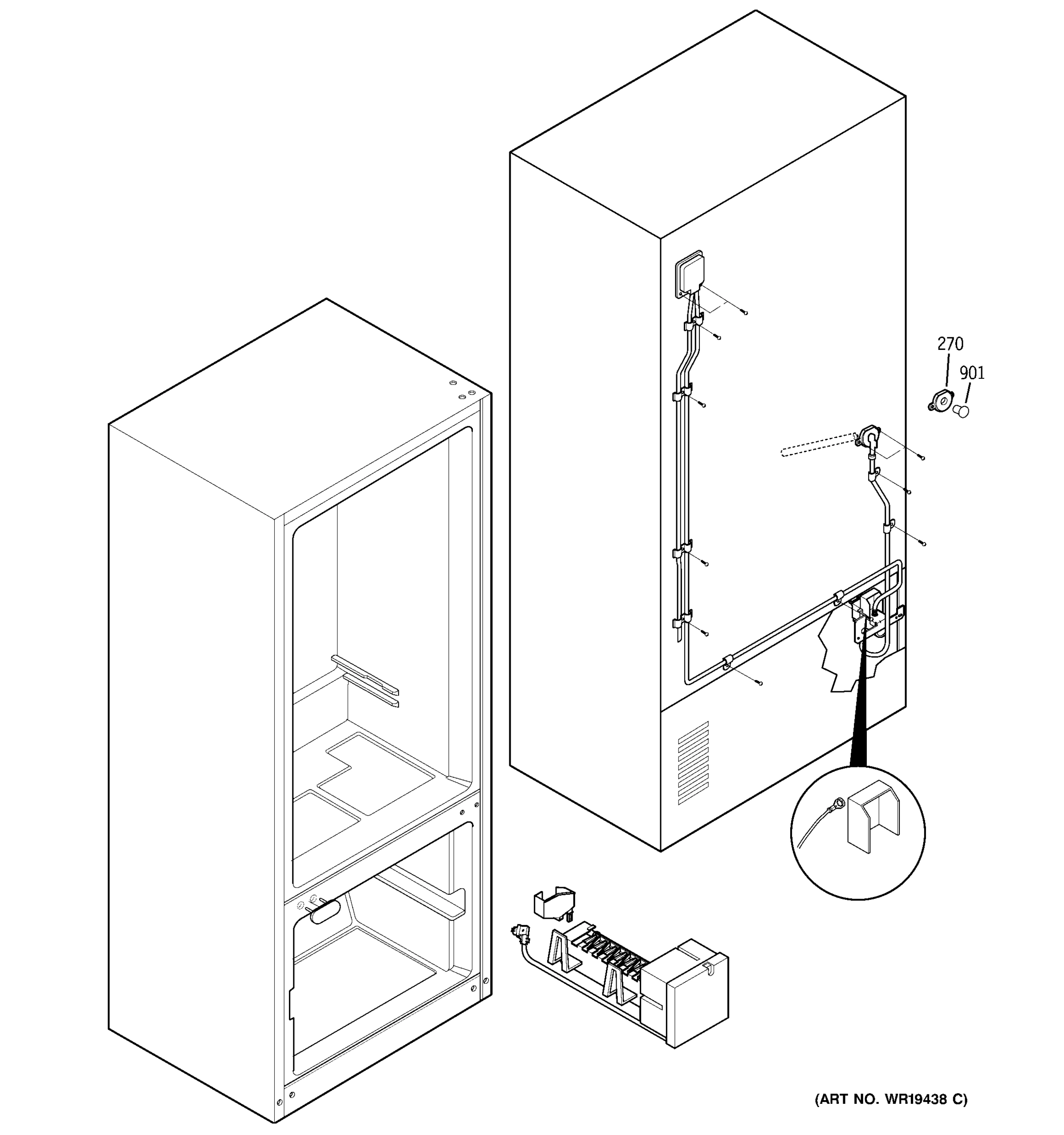 270

901

(ART NO. WR19438 C)