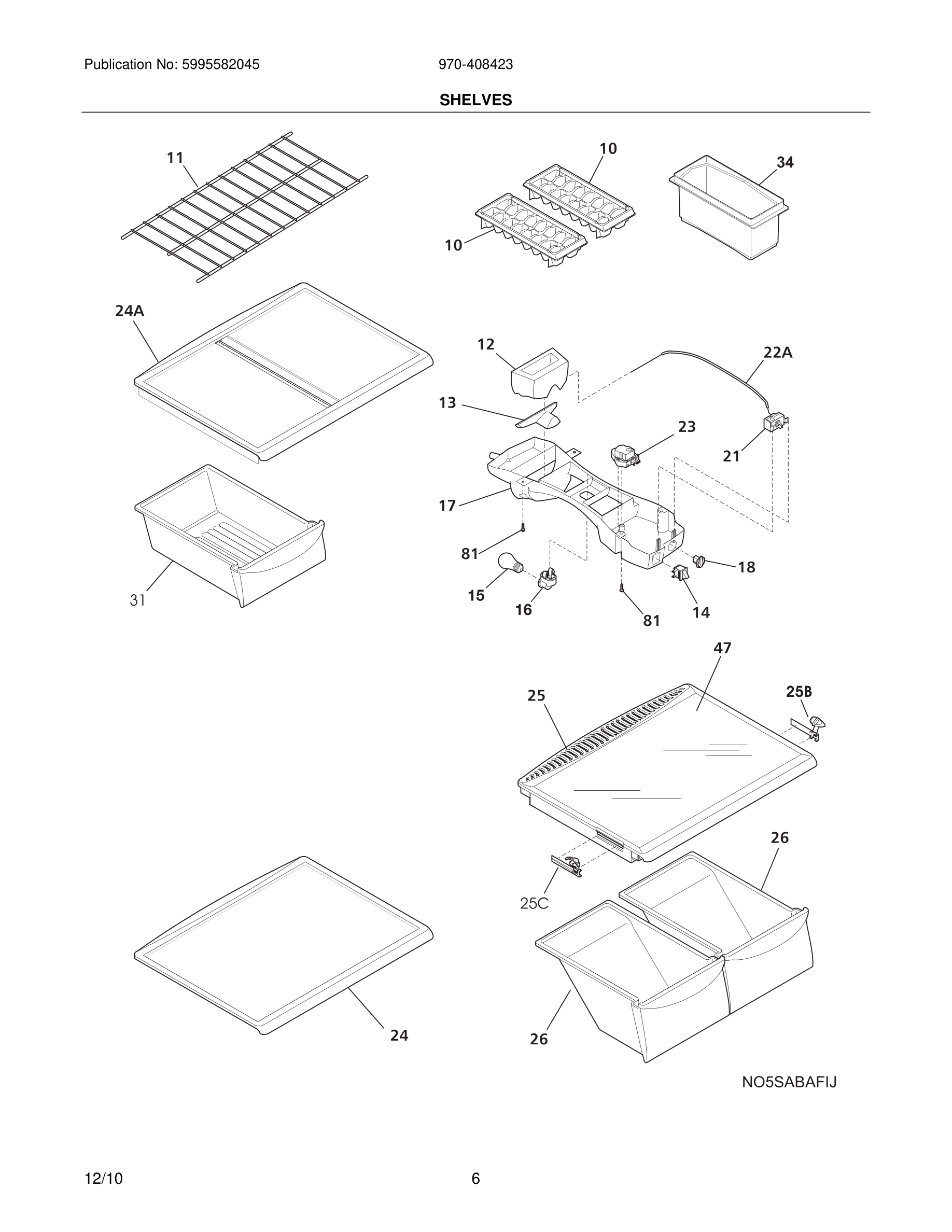 Publication No: 5995582045

970-408423

SHELVES

11

10

34

10

24A

12

22A

13

23

21

17

81

18

15

16

81

14

31

47

25

25B

26

25C

24

26

NO5SABAFIJ

12/10

6