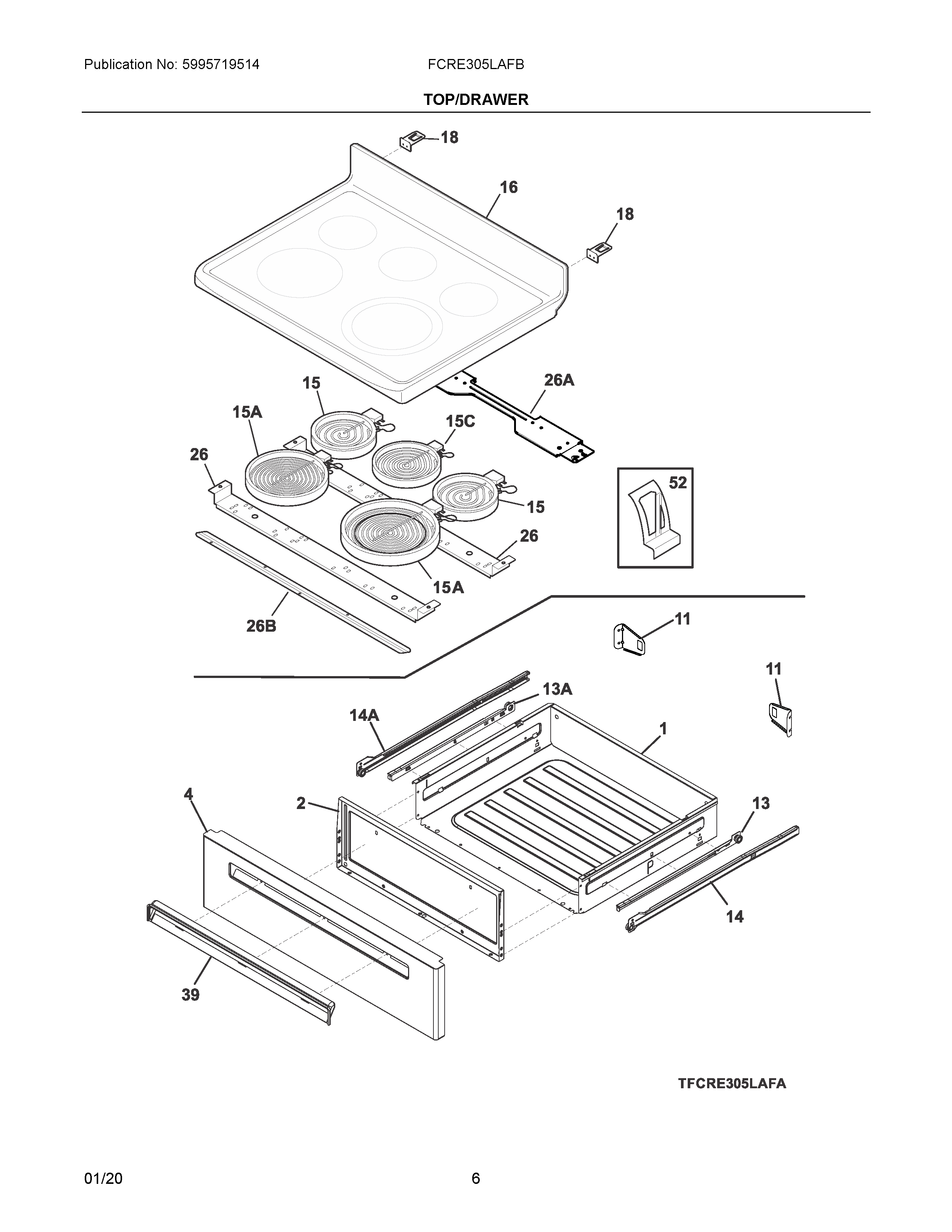 Publication No: 5995719514

FCRE305LAFB

TOP/DRAWER

18
16
18
15
26A
15A
15C
26
52
15
26
15A
26B
11
11
13A
14A
1
4
2
13
14
39

TFCRE305LAFA

01/20

6