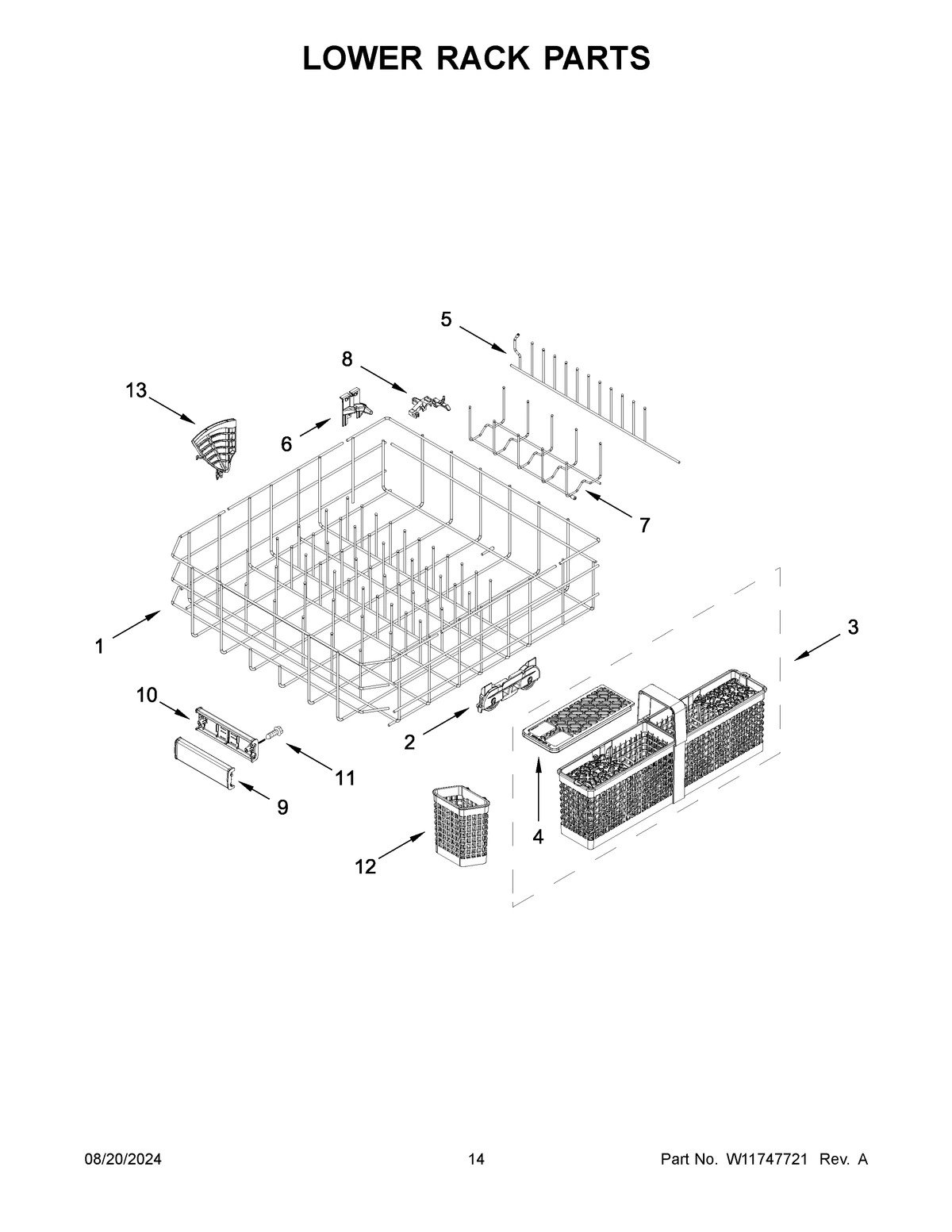 LOWER RACK PARTS

5

8

13

6

7

1

3

10

2

11

9

4

12

08/20/2024

14

Part No. W11747721 Rev. A