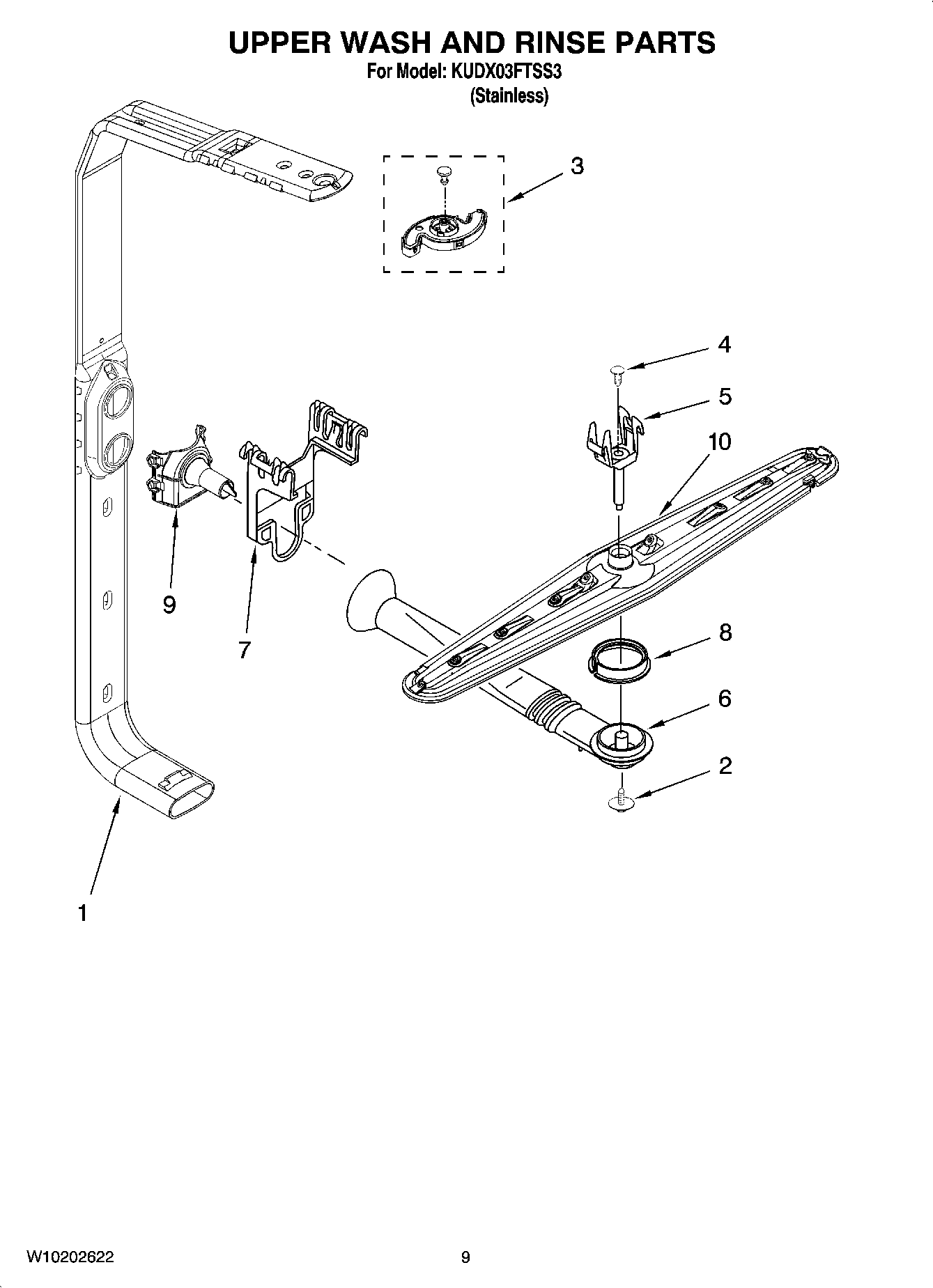 UPPER WASH AND RINSE PARTS
For Model: KUDX03FTSS3
(Stainless)

3

4

5

10

9

7

8

6

2

1

W10202622

9