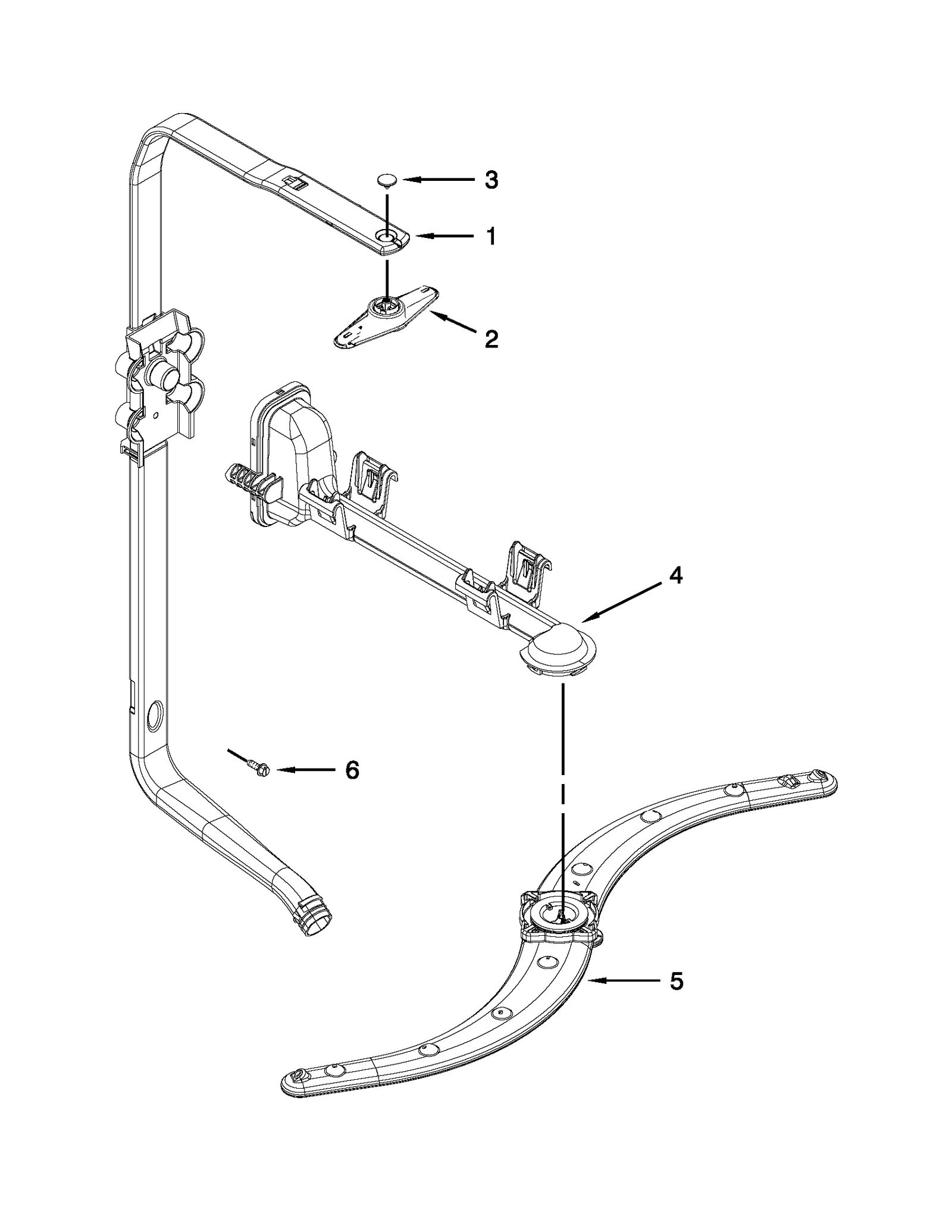 3
1
2
4
6
5