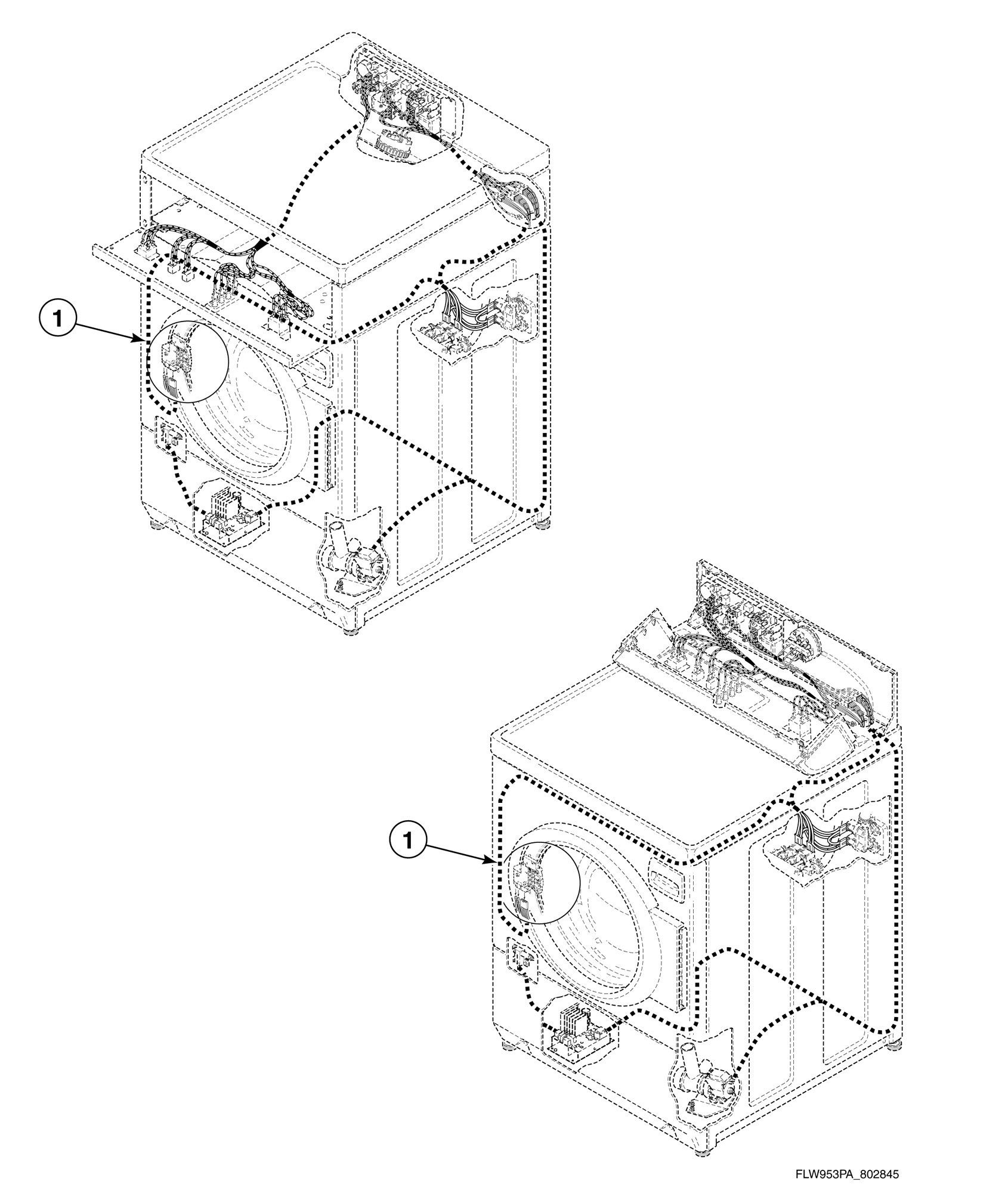 1

1

FLW953PA_802845