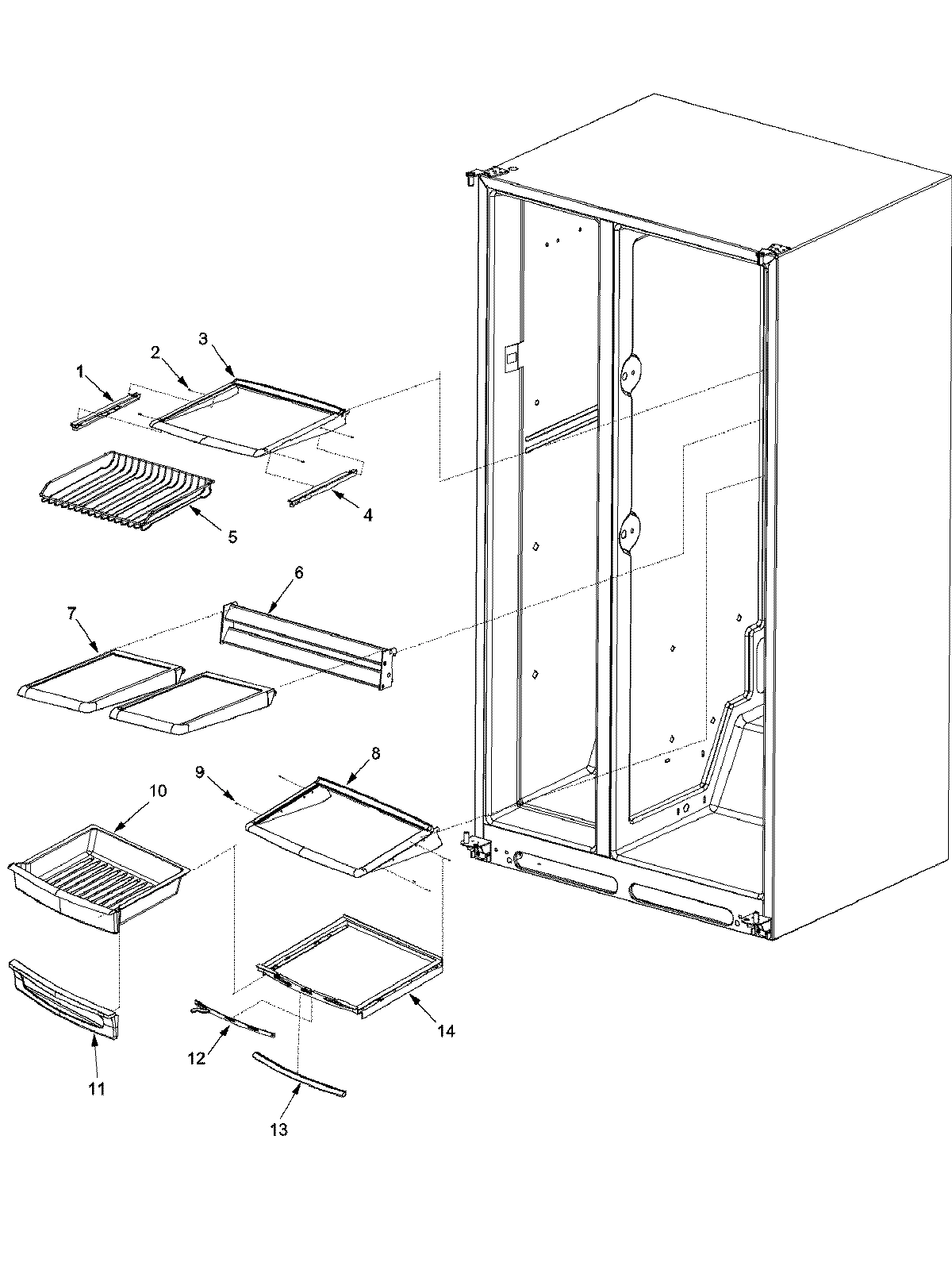 1
2
3
4
5
6
7
8
9
10
11
12
13
14