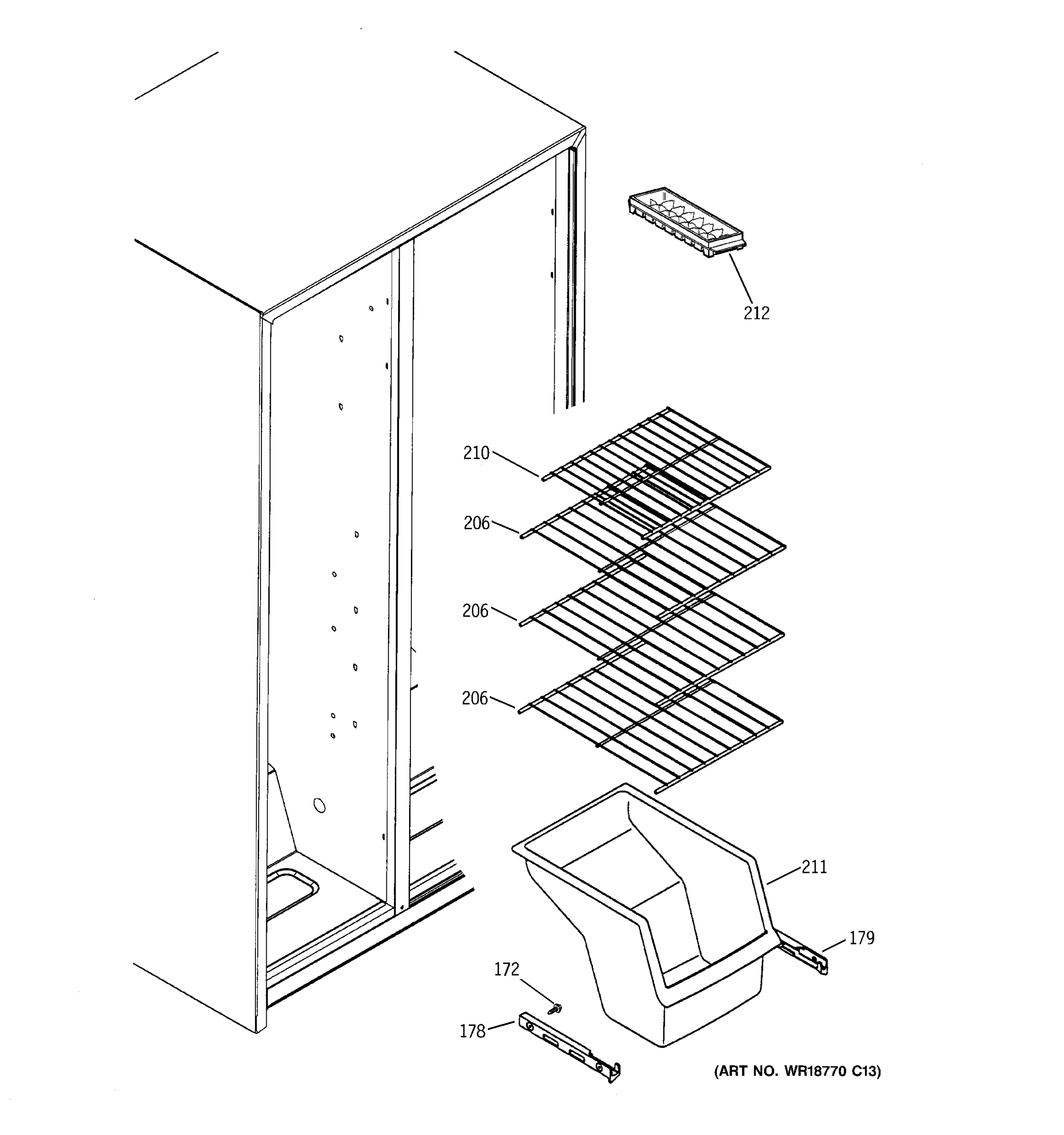 212

210

206

206

206

211

179

172

178

(ART NO. WR18770 C13)