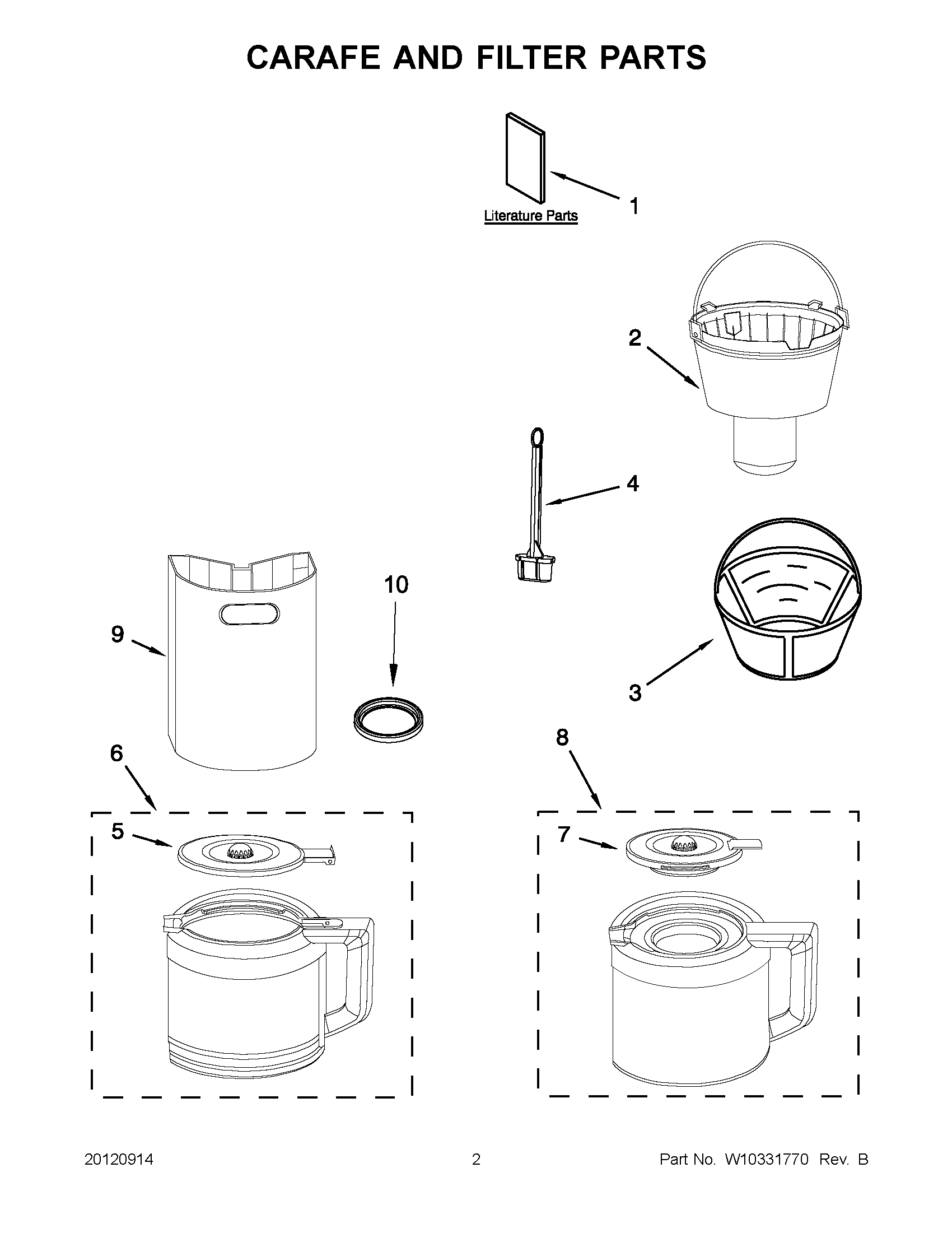 CARAFE AND FILTER PARTS

Literature Parts

1

2

4

10

9

3

6

8

5

7

20120914

2

Part No. W10331770 Rev. B