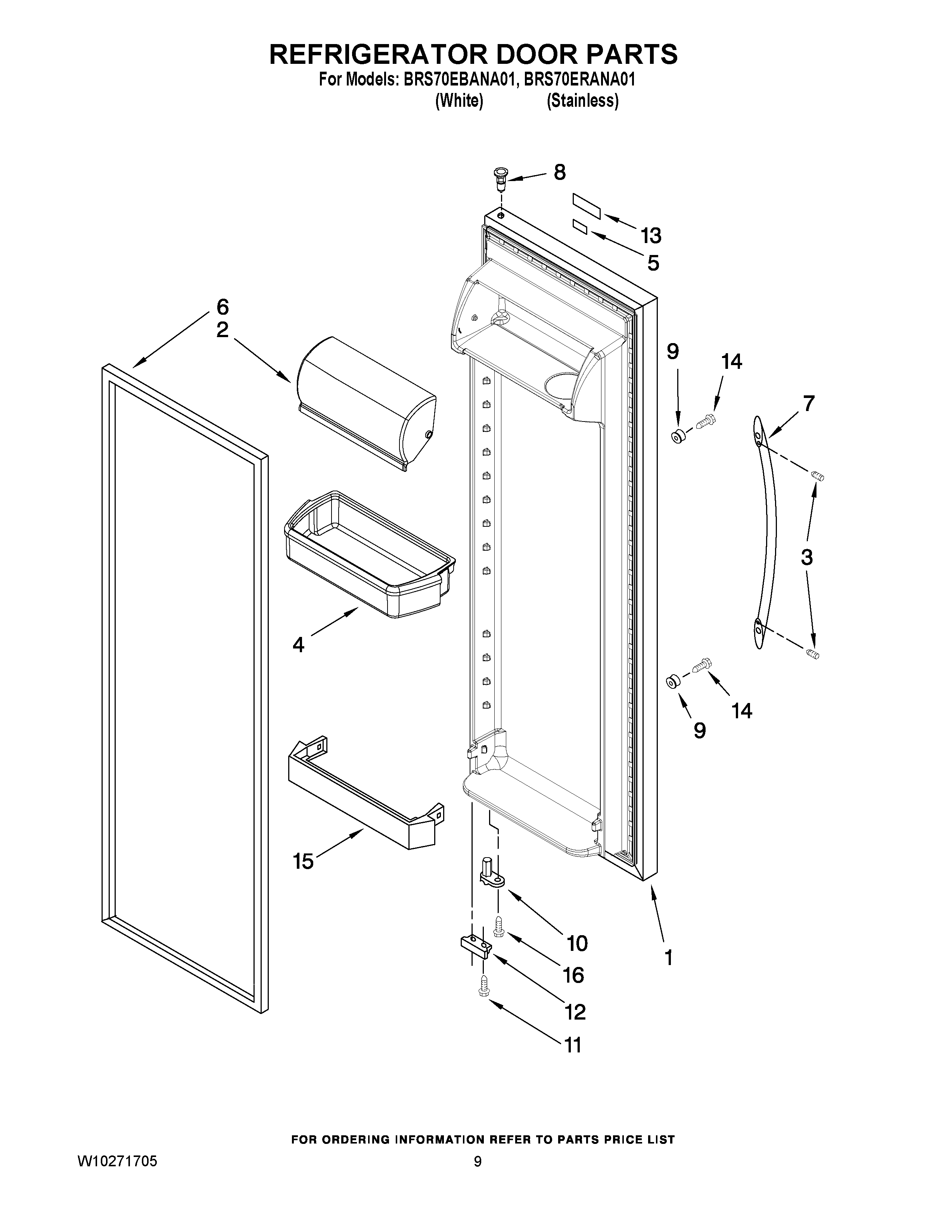 REFRIGERATOR DOOR PARTS
For Models: BRS70EBANA01, BRS70ERANA01
(White) (Stainless)

8
13
5
6
2
9
14
7
3
4
14
9
15
10
16
1
12
11

FOR ORDERING INFORMATION REFER TO PARTS PRICE LIST
W10271705
9