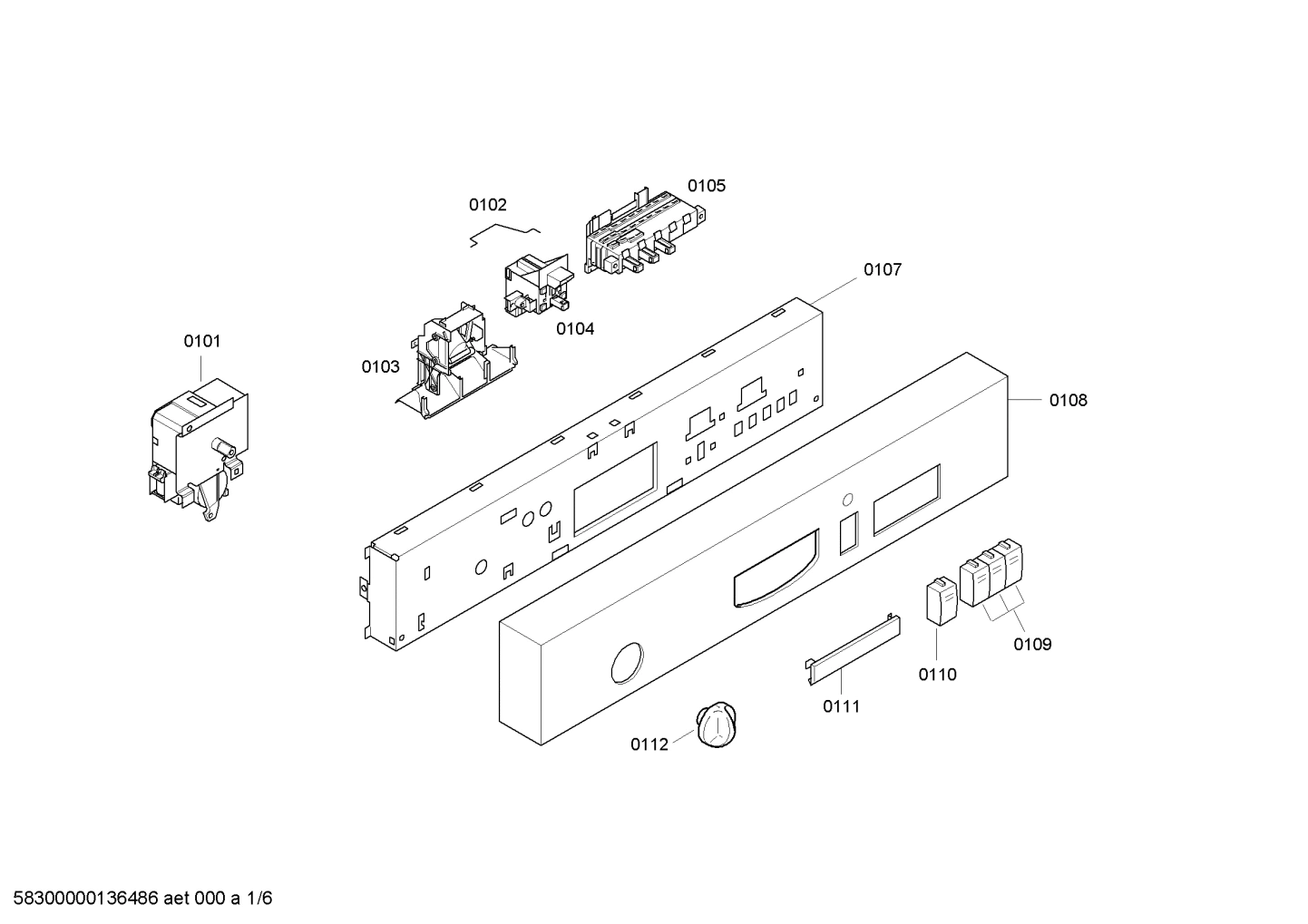 0102
0105
0107
0104
0101
0103
0108
0109
0110
0111
0112

58300000136486 aet 000 a 1/6