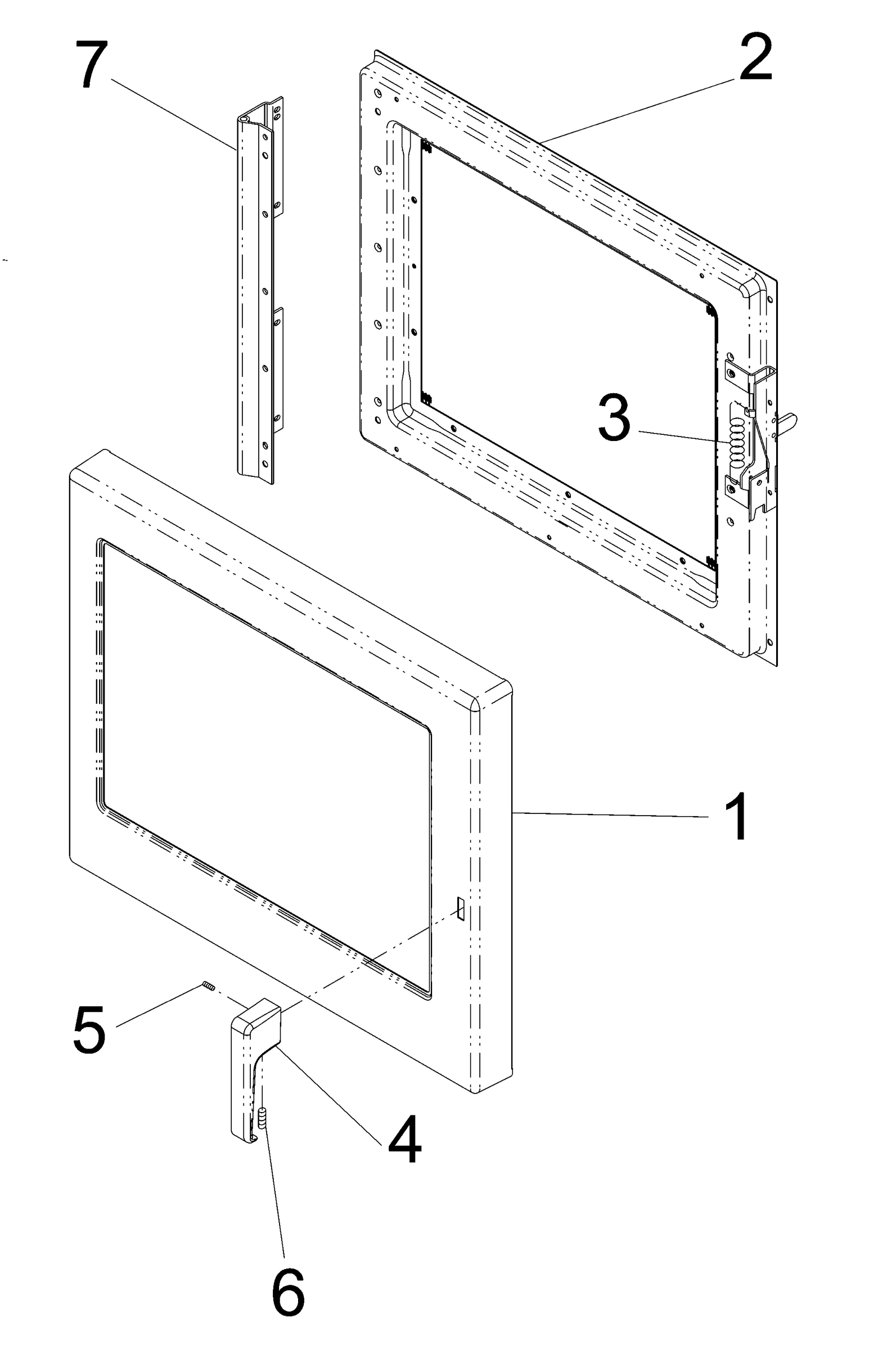 7
2
3
1
5
4
6