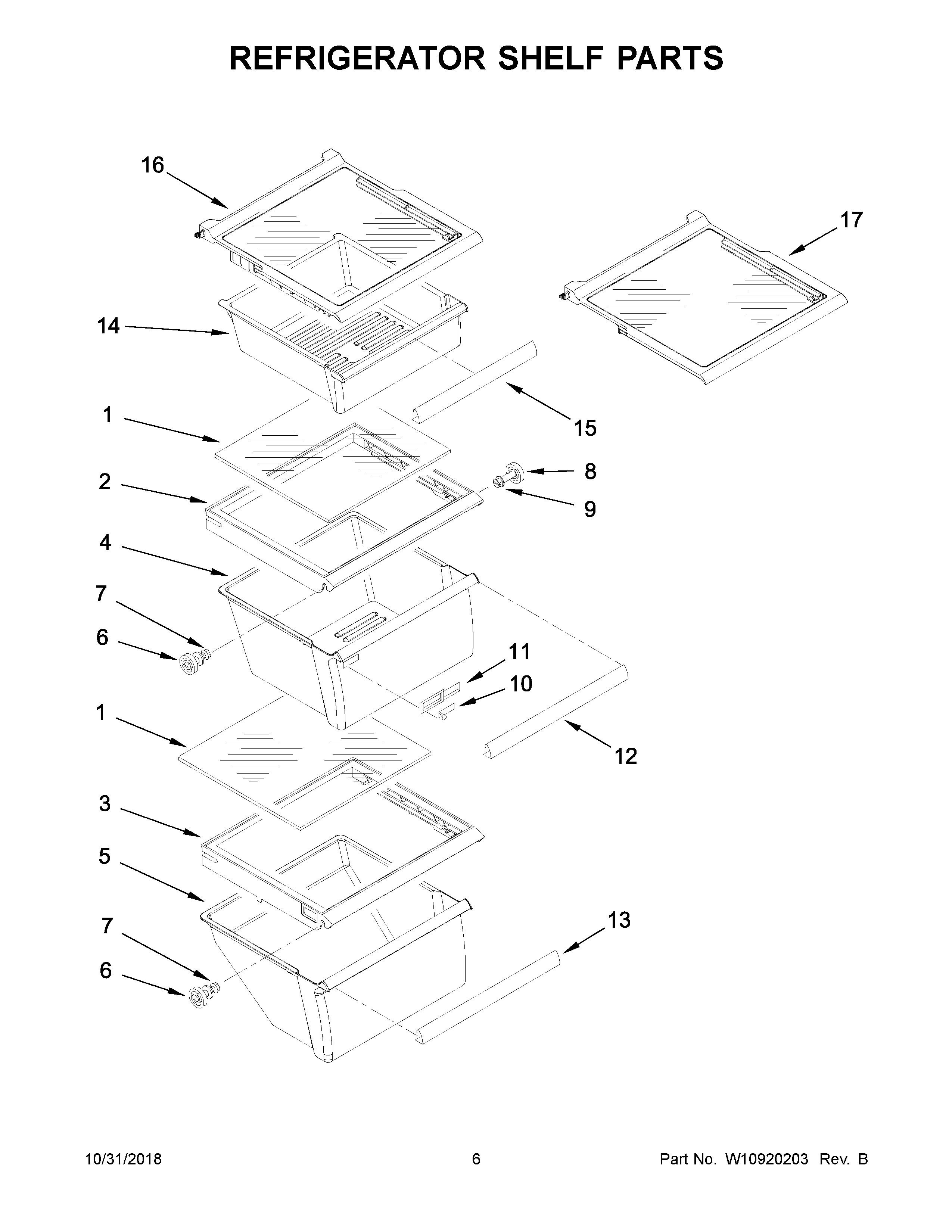 REFRIGERATOR SHELF PARTS

16

17

14

15

1

8

2

9

4

7

6

11

10

1

12

3

5

13

7

6

10/31/2018 6 Part No. W10920203 Rev. B