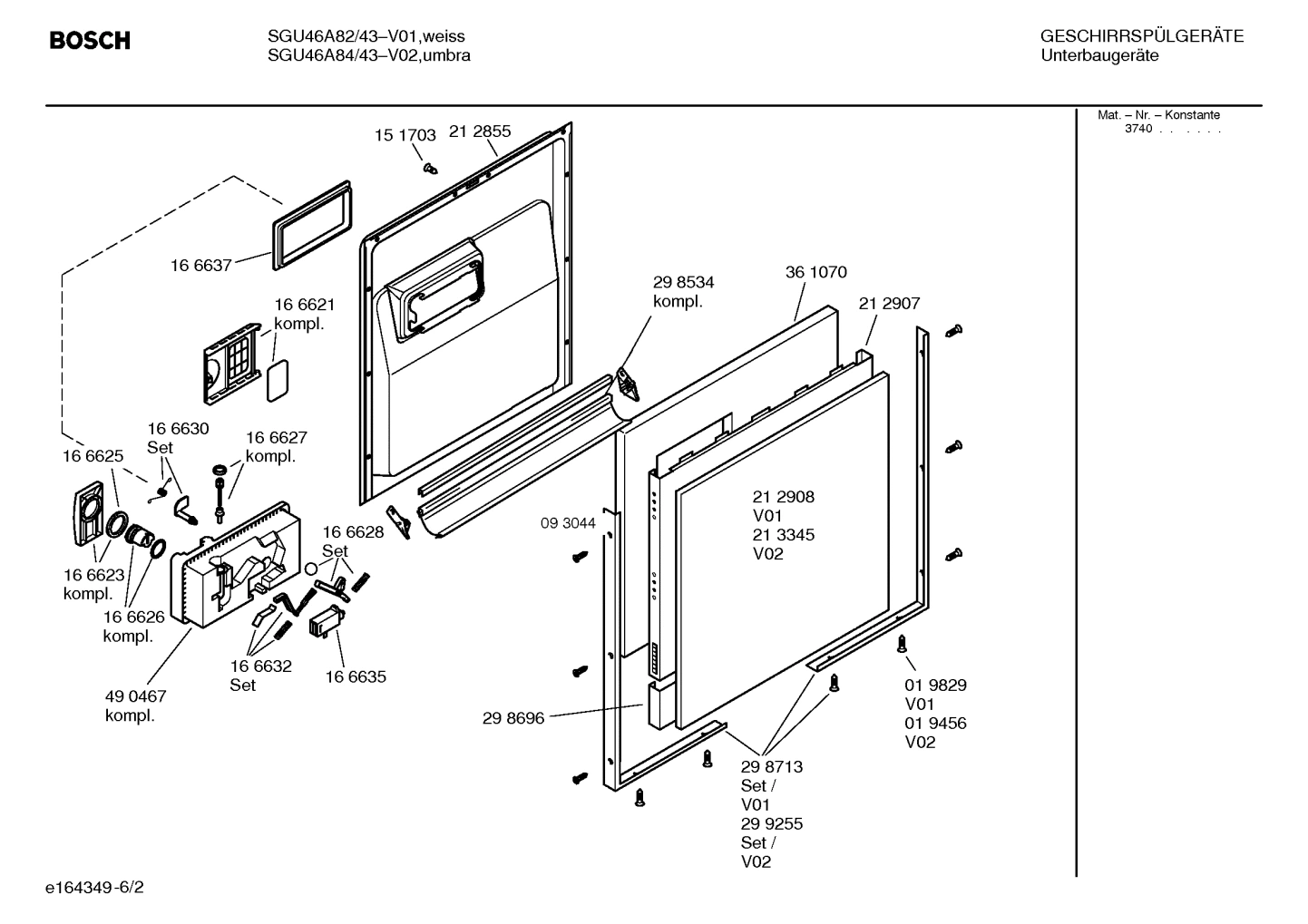 BOSCH

SGU46A82/43–V01,weiss
SGU46A84/43–V02,umbra

GESCHIRRSPÜLGERÄTE
Unterbaugeräte

Mat. – Nr. – Konstante
3740 . . . . . .

15 1703
21 2855
16 6637
16 6621
kompl.
29 8534
kompl.
36 1070
21 2907
16 6630
Set
16 6627
kompl.
16 6625
16 6628
Set
09 3044
21 2908
V01
21 3345
V02
16 6623
kompl.
16 6626
kompl.
16 6632
Set
16 6635
49 0467
kompl.
29 8696
01 9829
V01
01 9456
V02
29 8713
Set /
V01
29 9255
Set /
V02

e164349-6/2