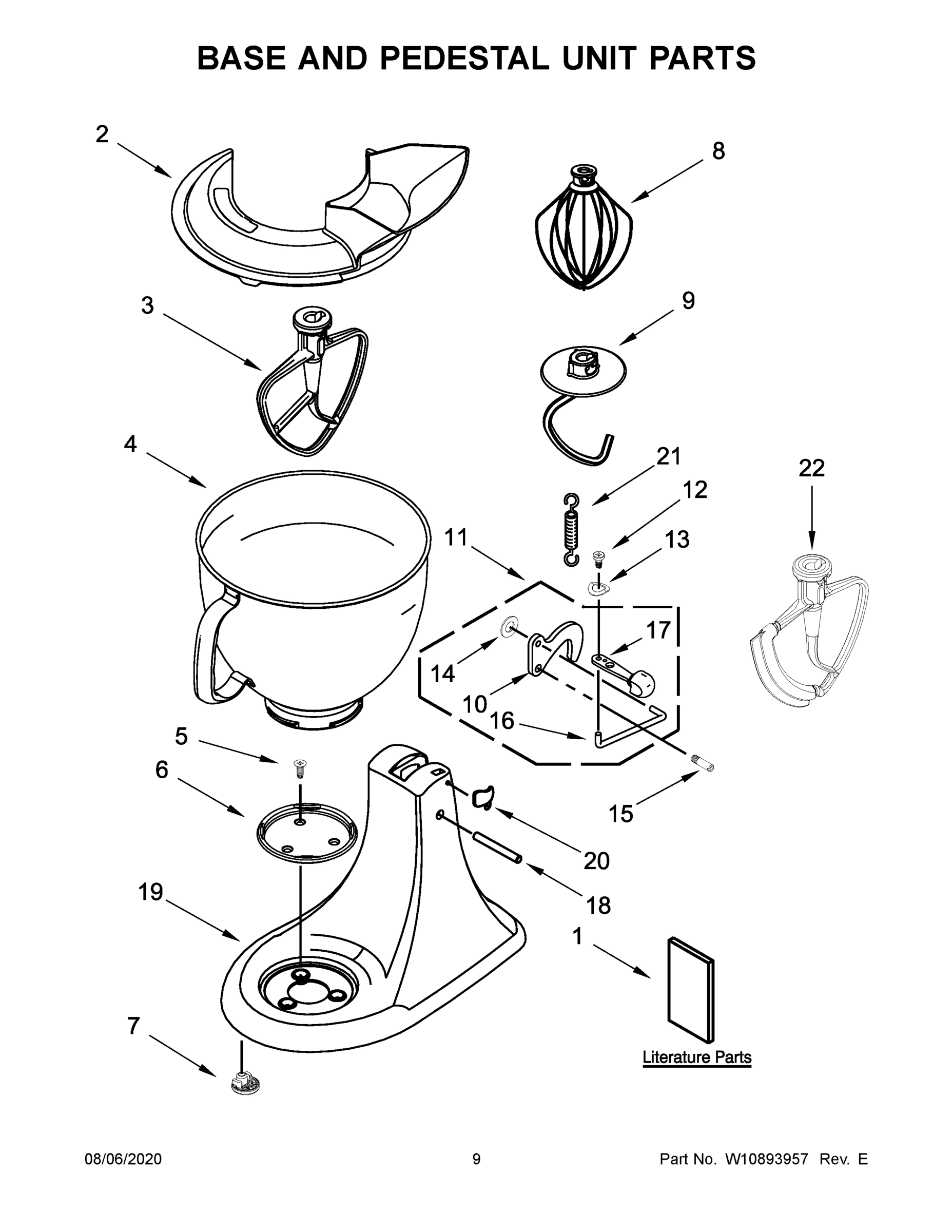 BASE AND PEDESTAL UNIT PARTS

2

8

3

9

4

21

22

12

11

13

17

14

10

16

5

6

15

20

19

18

1

7

Literature Parts

08/06/2020

9

Part No. W10893957 Rev. E