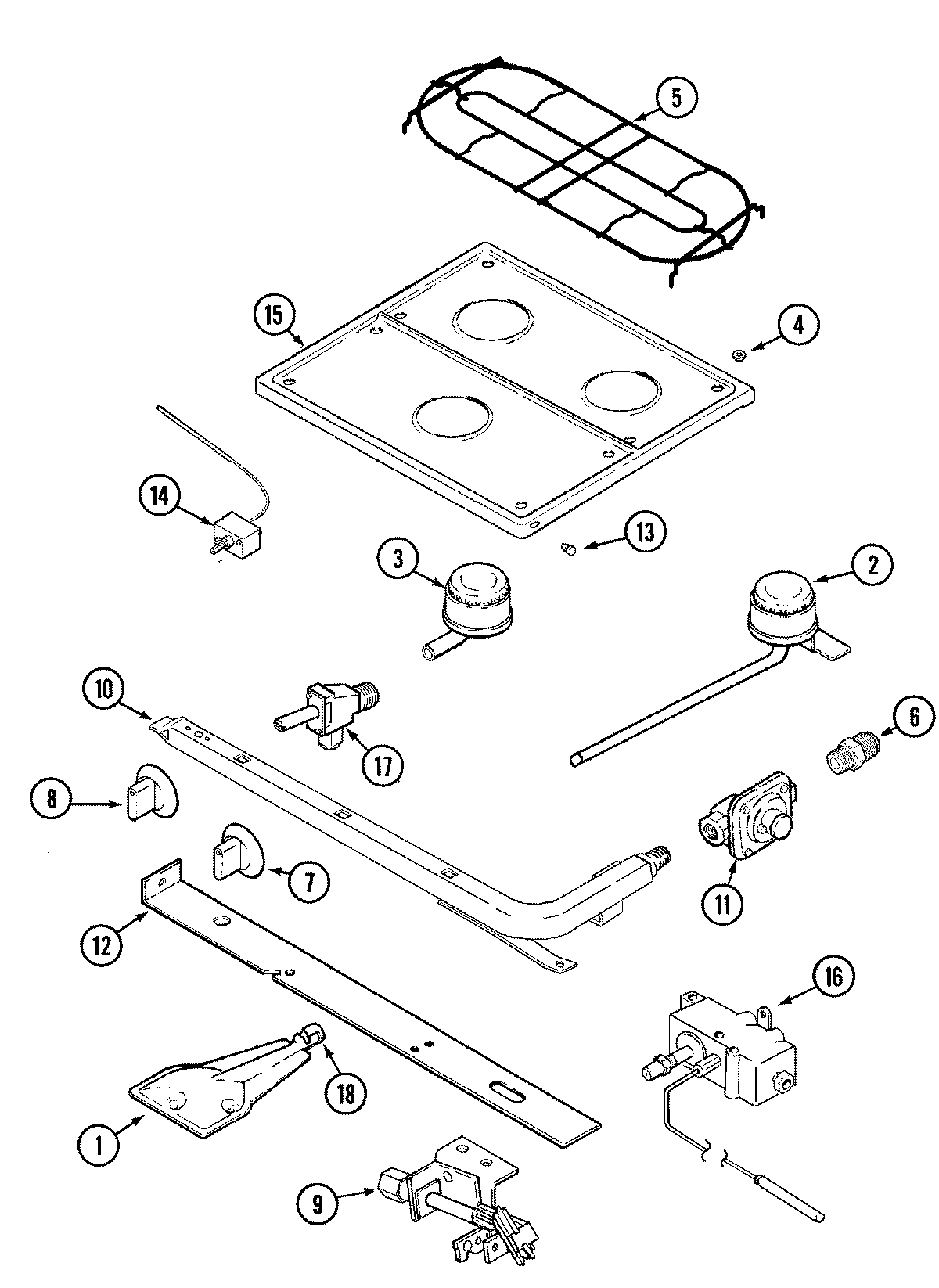 5
15
4
14
13
3
2
10
17
6
8
7
11
12
16
18
1
9