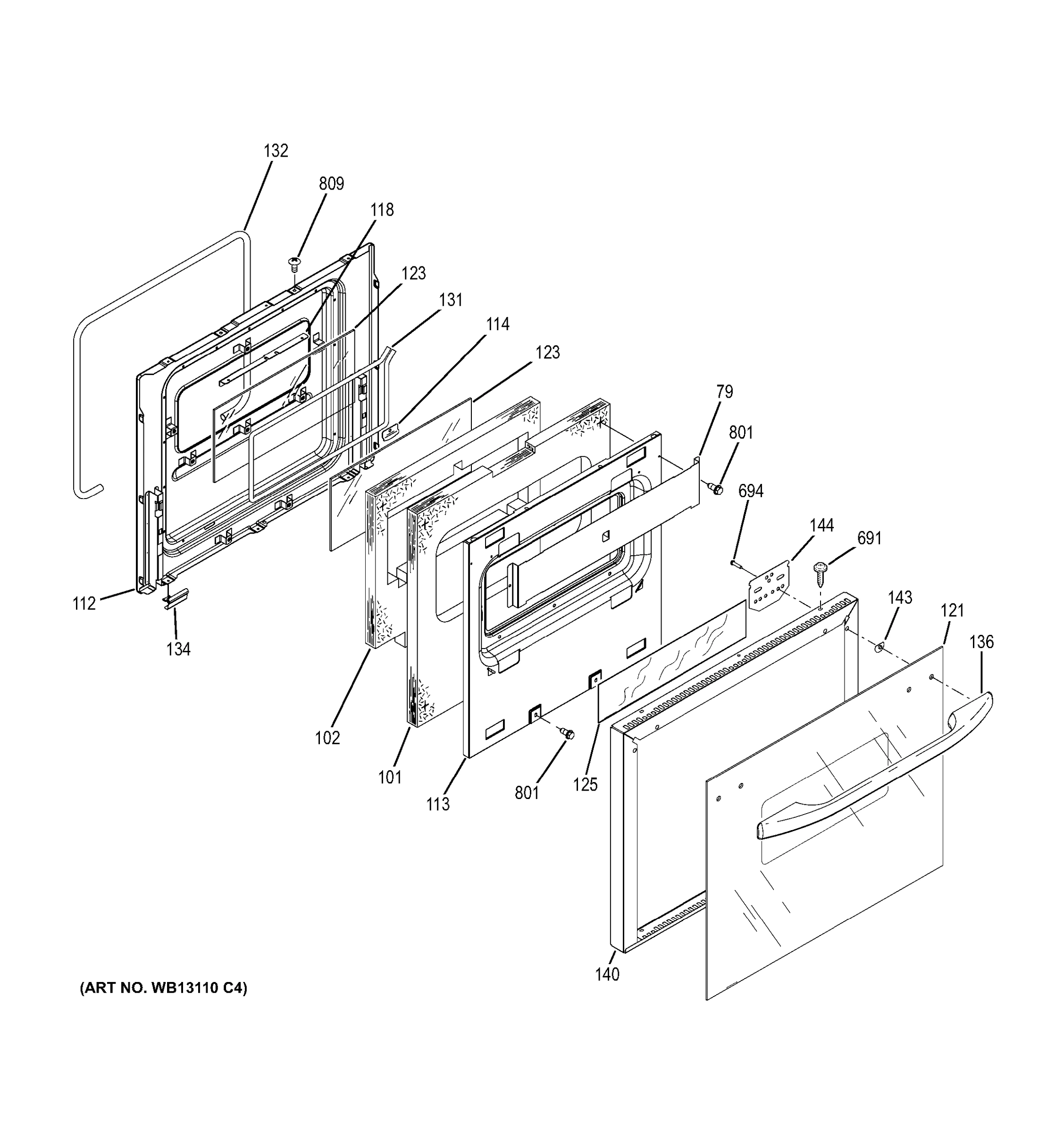 132
809
118
123
131
114
123
79
801
694
144
691
143
121
136
112
134
102
101
113
801
125
140

(ART NO. WB13110 C4)