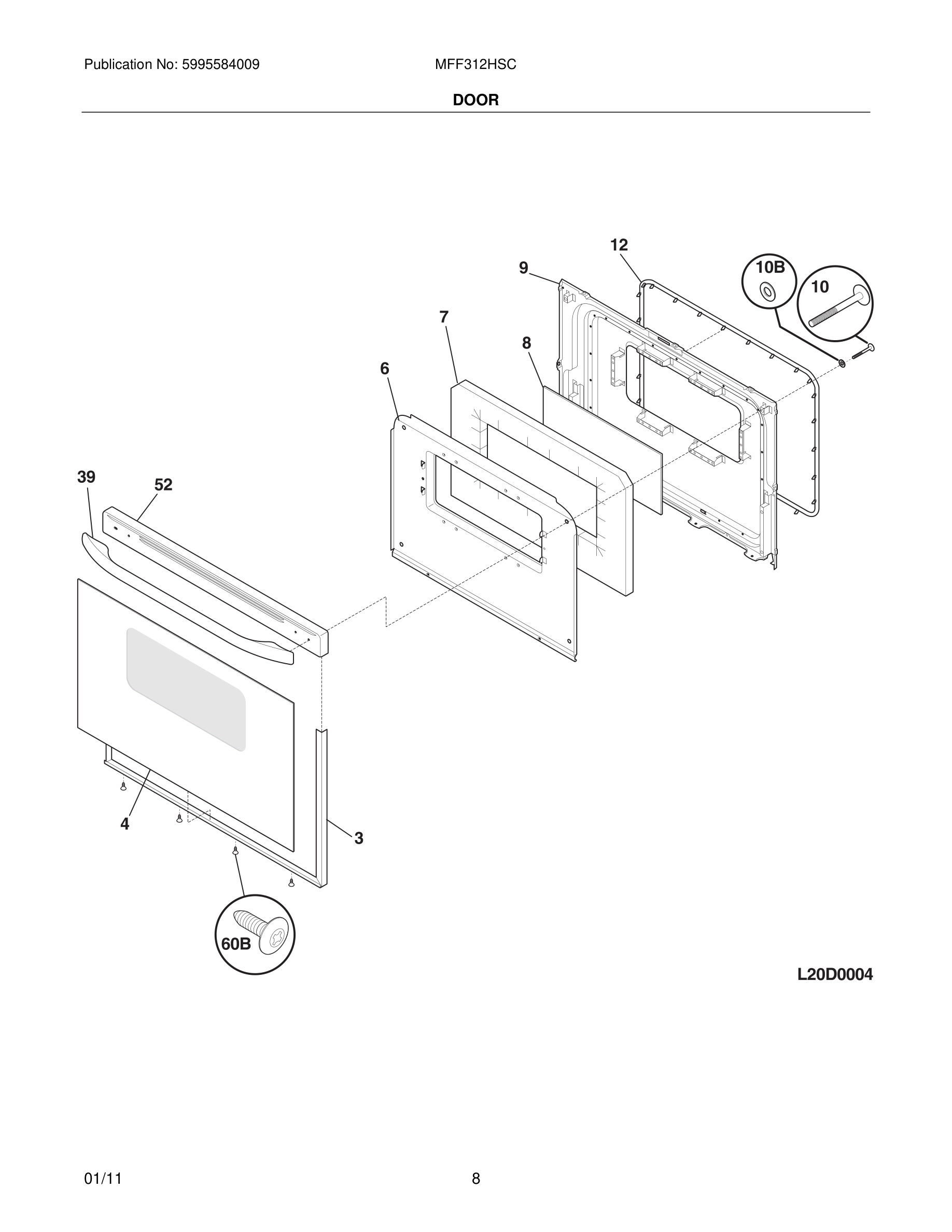 Publication No: 5995584009

MFF312HSC

DOOR

12

9

10B

10

7

8

6

39

52

4

3

60B

L20D0004

01/11

8