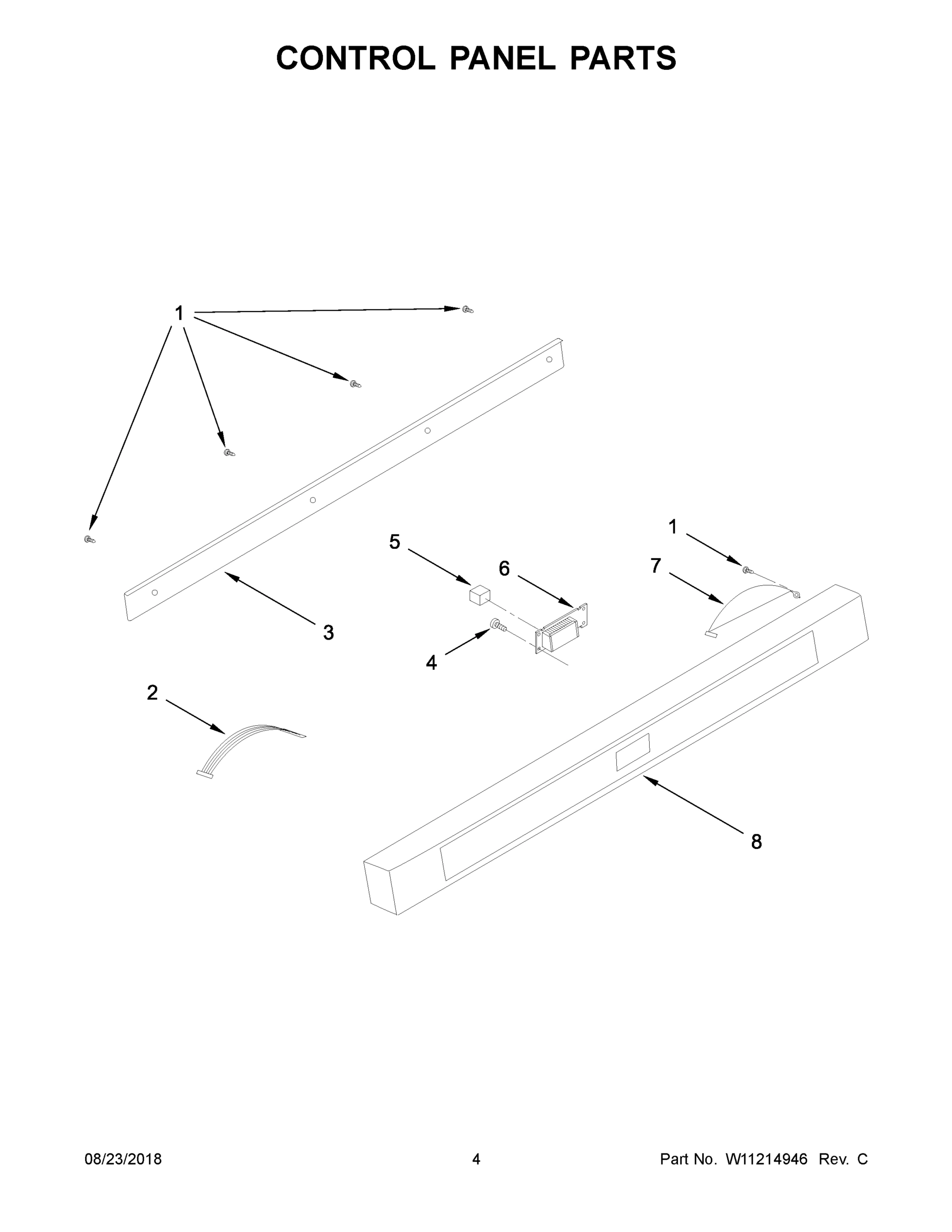 CONTROL PANEL PARTS

1

1

5

6

7

3

4

2

8

08/23/2018 4 Part No. W11214946 Rev. C