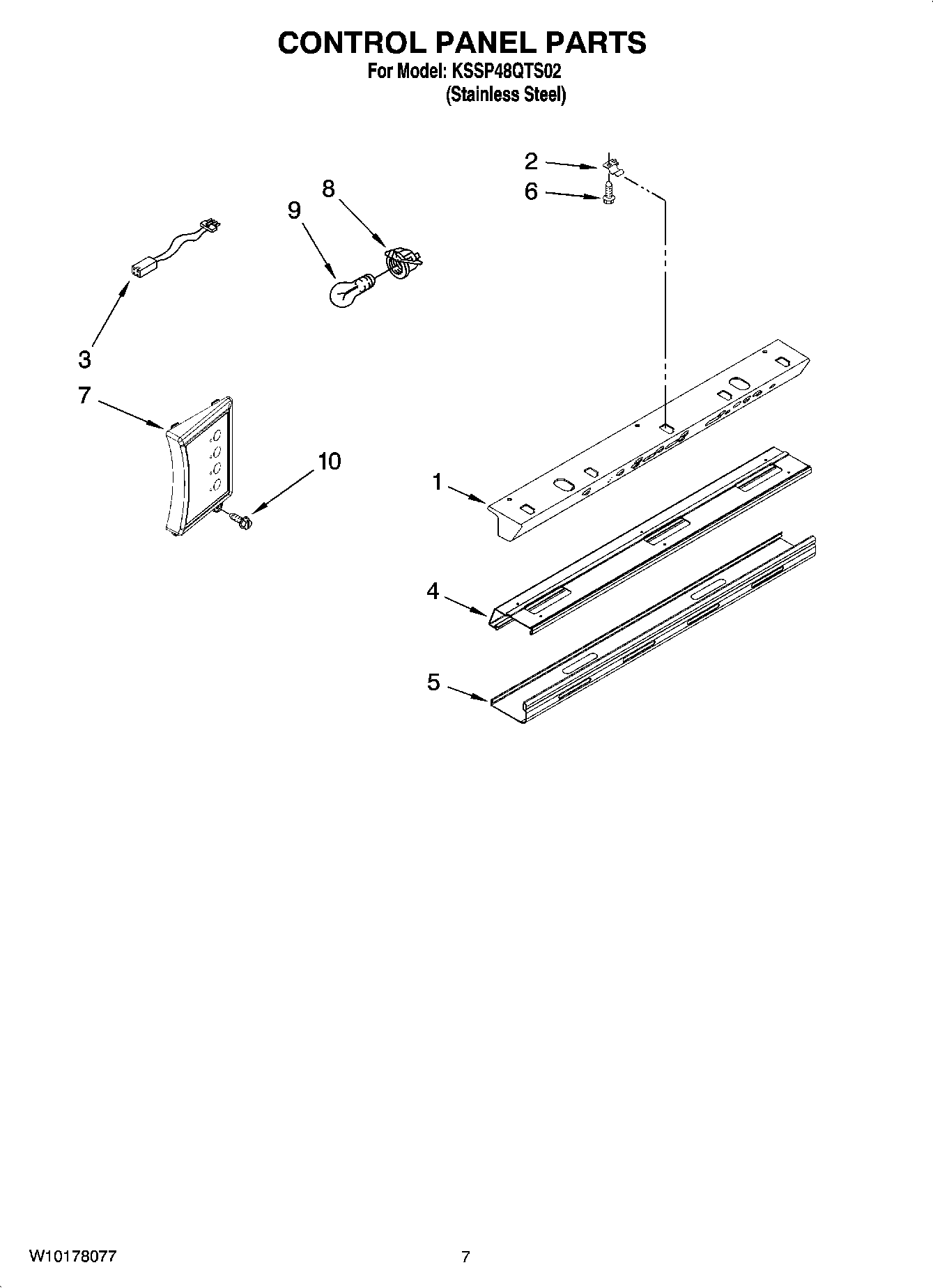 CONTROL PANEL PARTS
For Model: KSSP48QTS02
(Stainless Steel)

2
6
8
9
3
7
10
1
4
5

W10178077

7