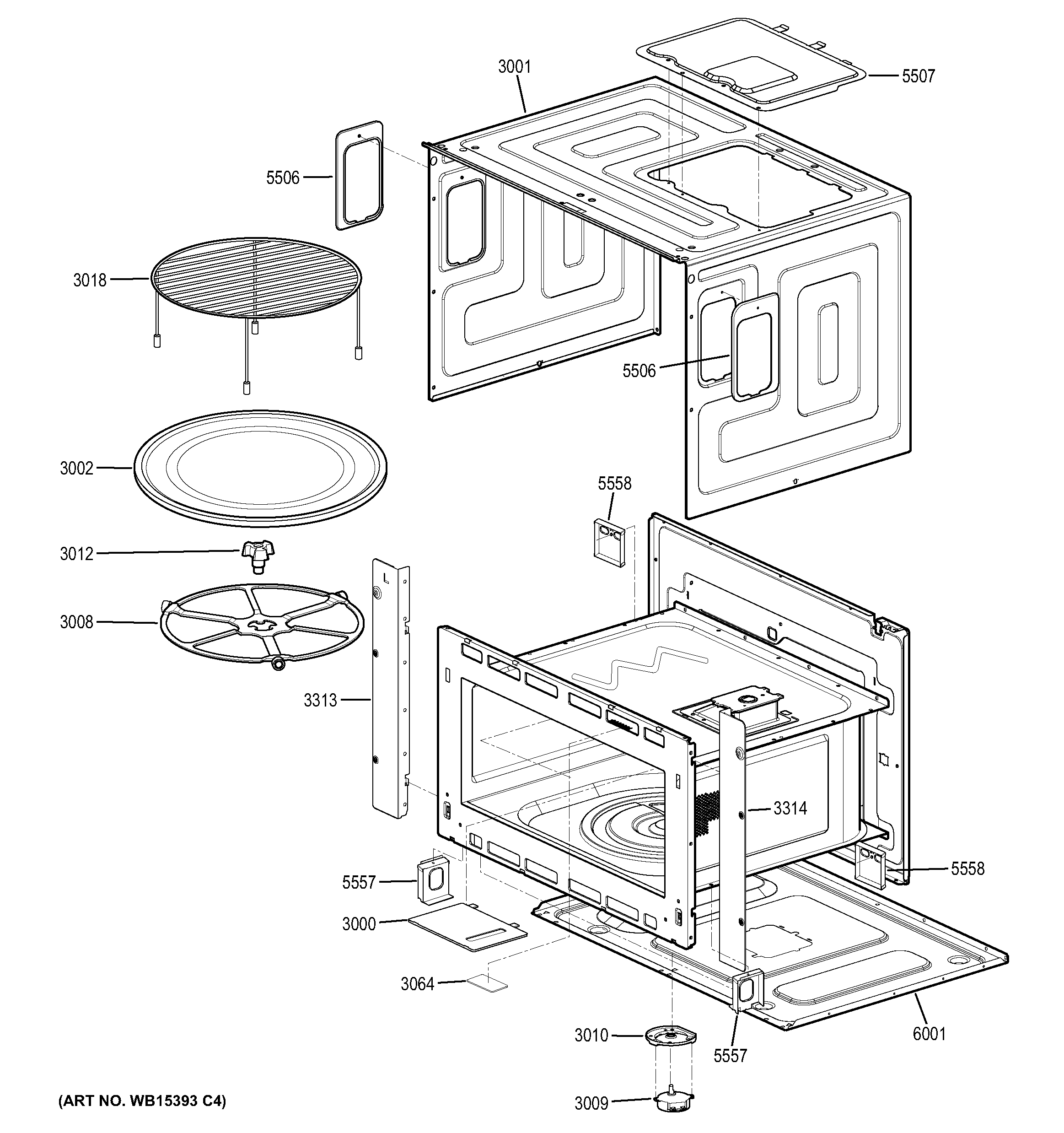 3001
5507
5506
3018
5506
3002
5558
3012
3008
3313
3314
5558
5557
3000
3064
6001
3010
5557
3009
(ART NO. WB15393 C4)