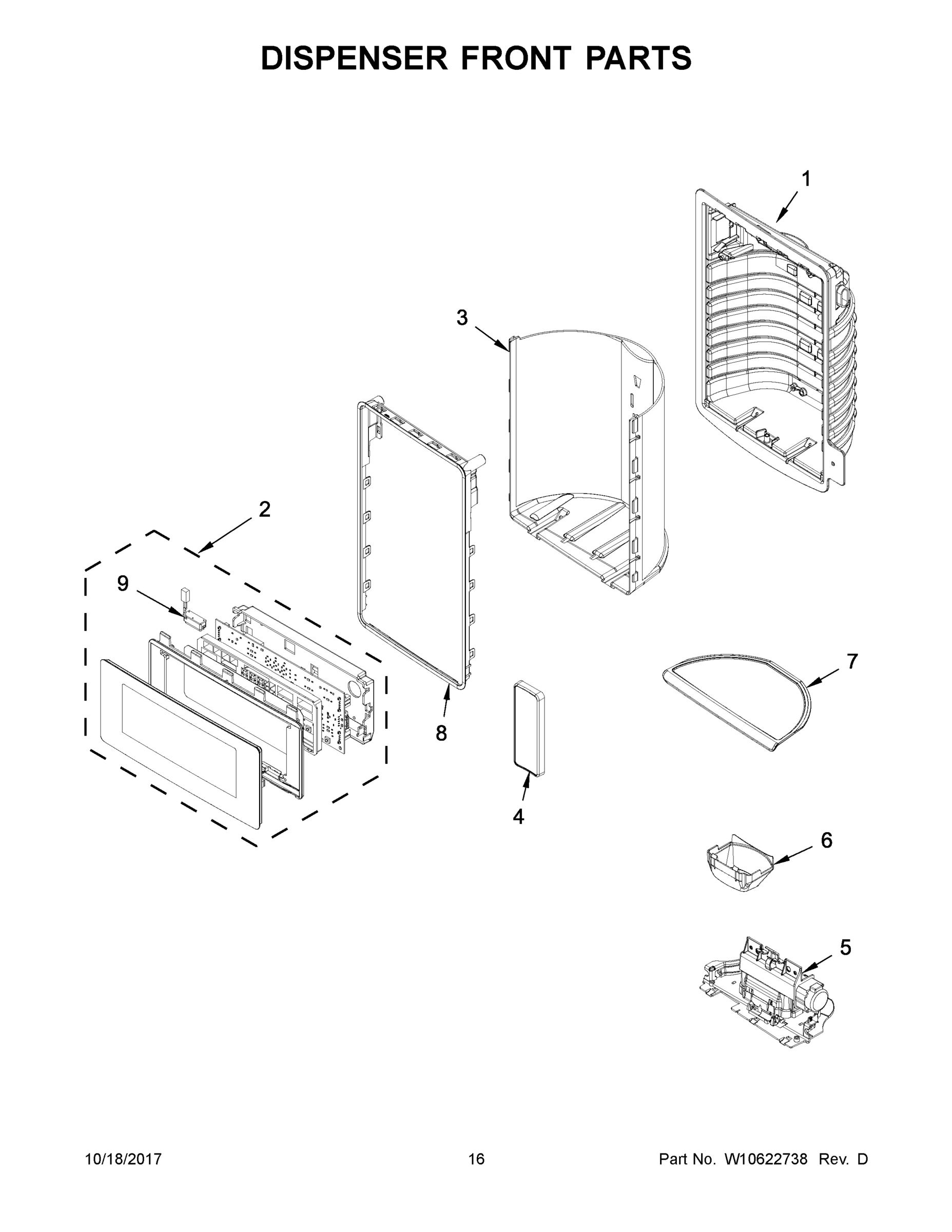 DISPENSER FRONT PARTS

1

3

2

9

8

7

4

6

5

10/18/2017 16 Part No. W10622738 Rev. D