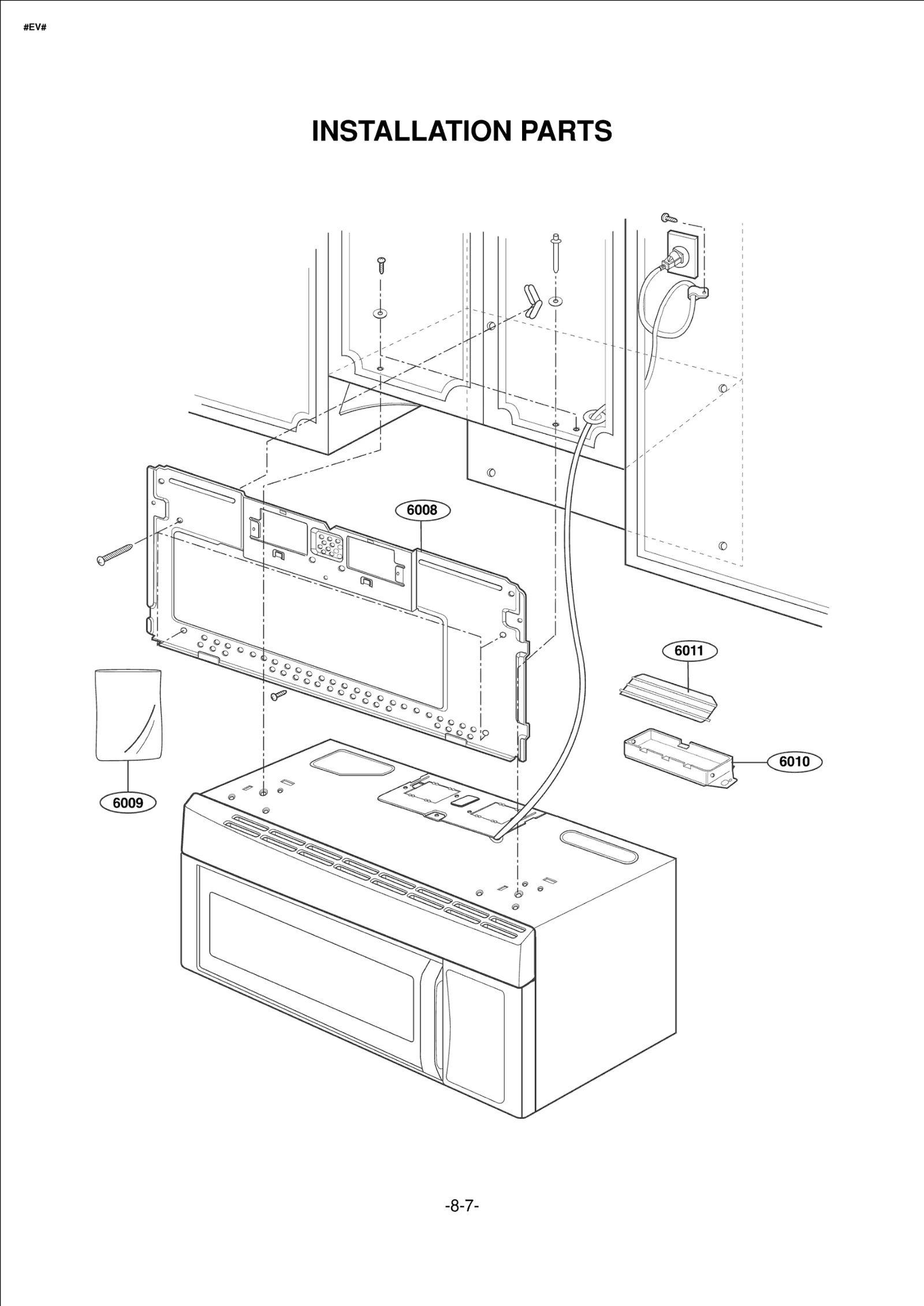 #EV#

INSTALLATION PARTS

6008

6011

6010

6009

-8-7-