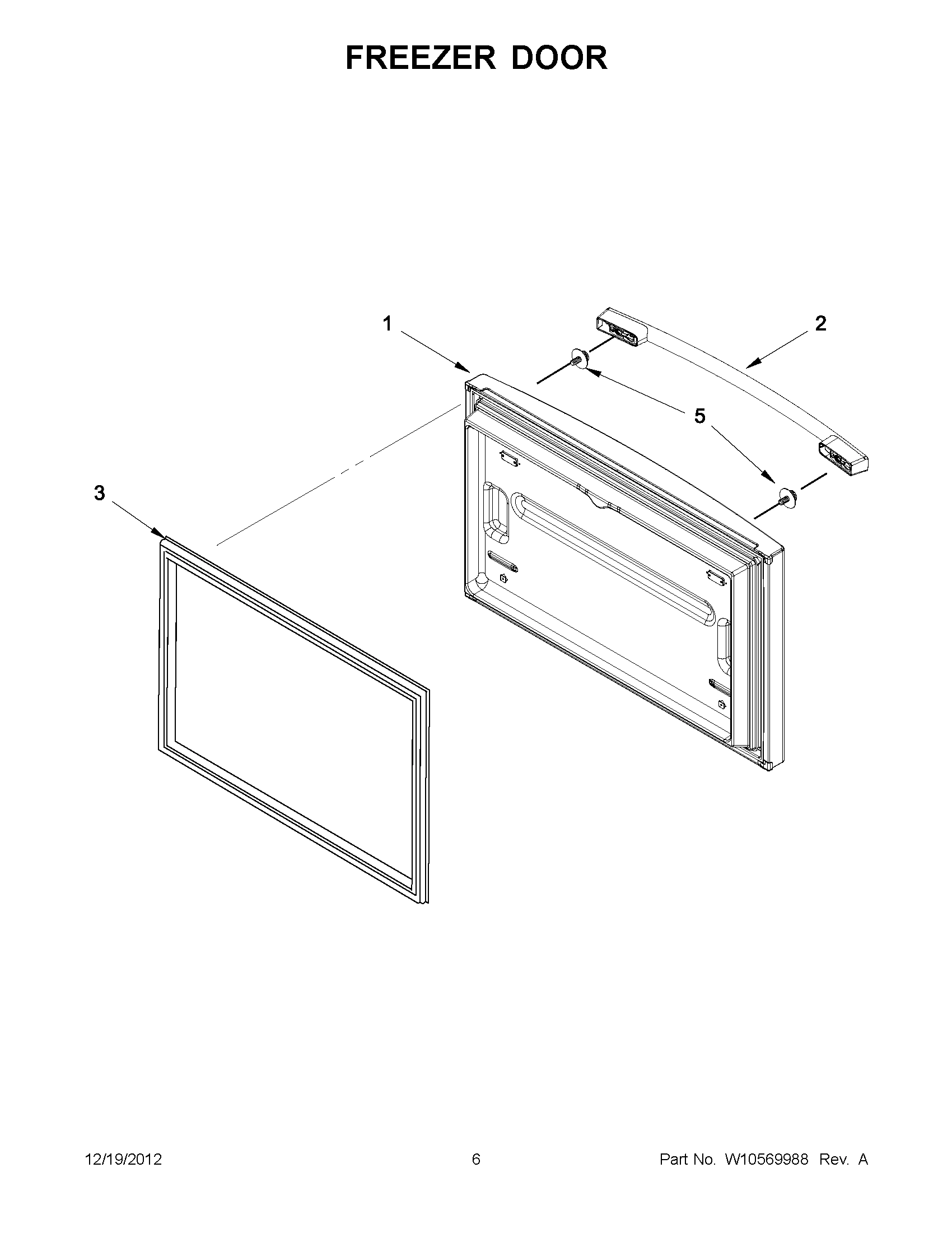 FREEZER DOOR

1

2

5

3

12/19/2012

6

Part No. W10569988 Rev. A