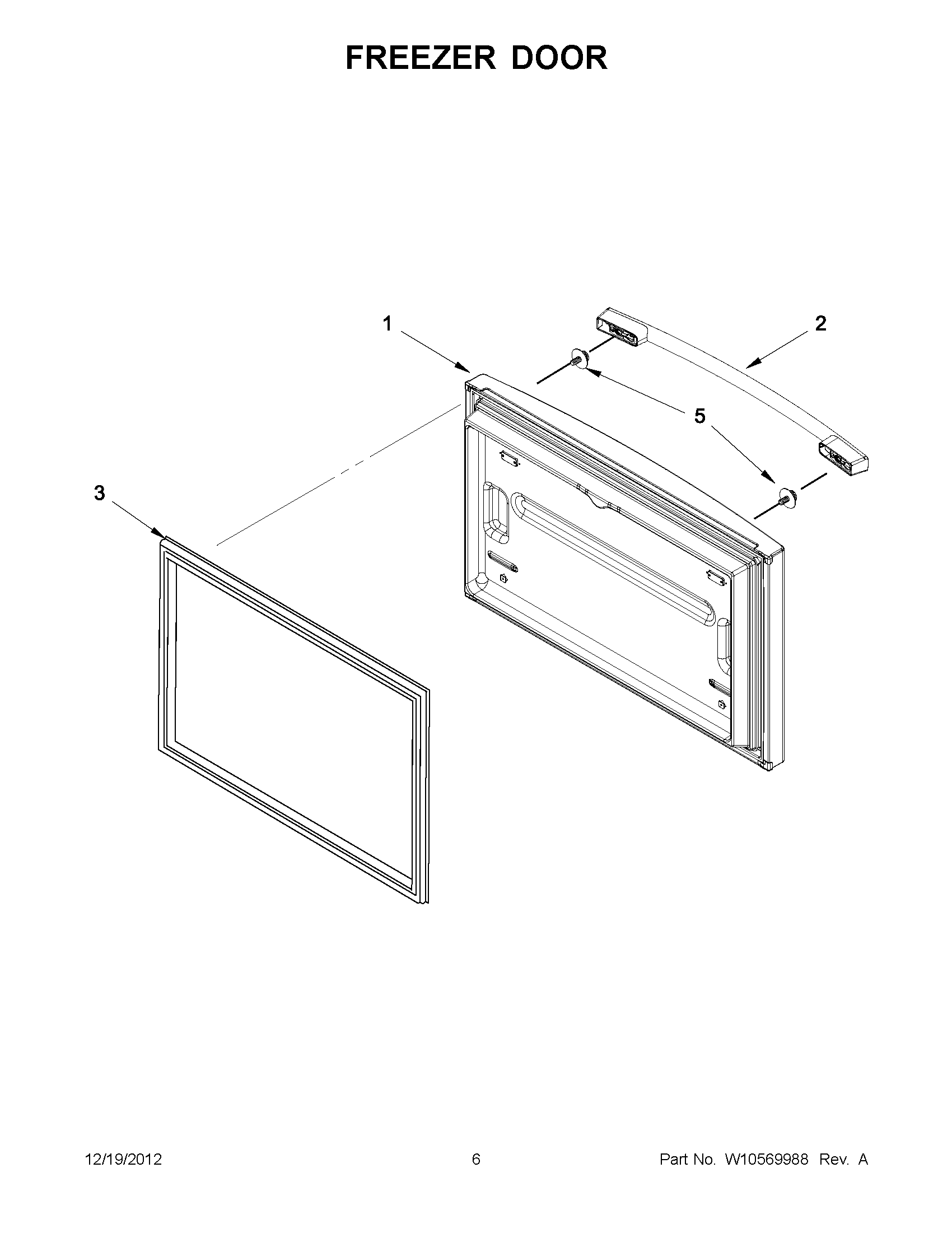 FREEZER DOOR

1

2

5

3

12/19/2012

6

Part No. W10569988 Rev. A