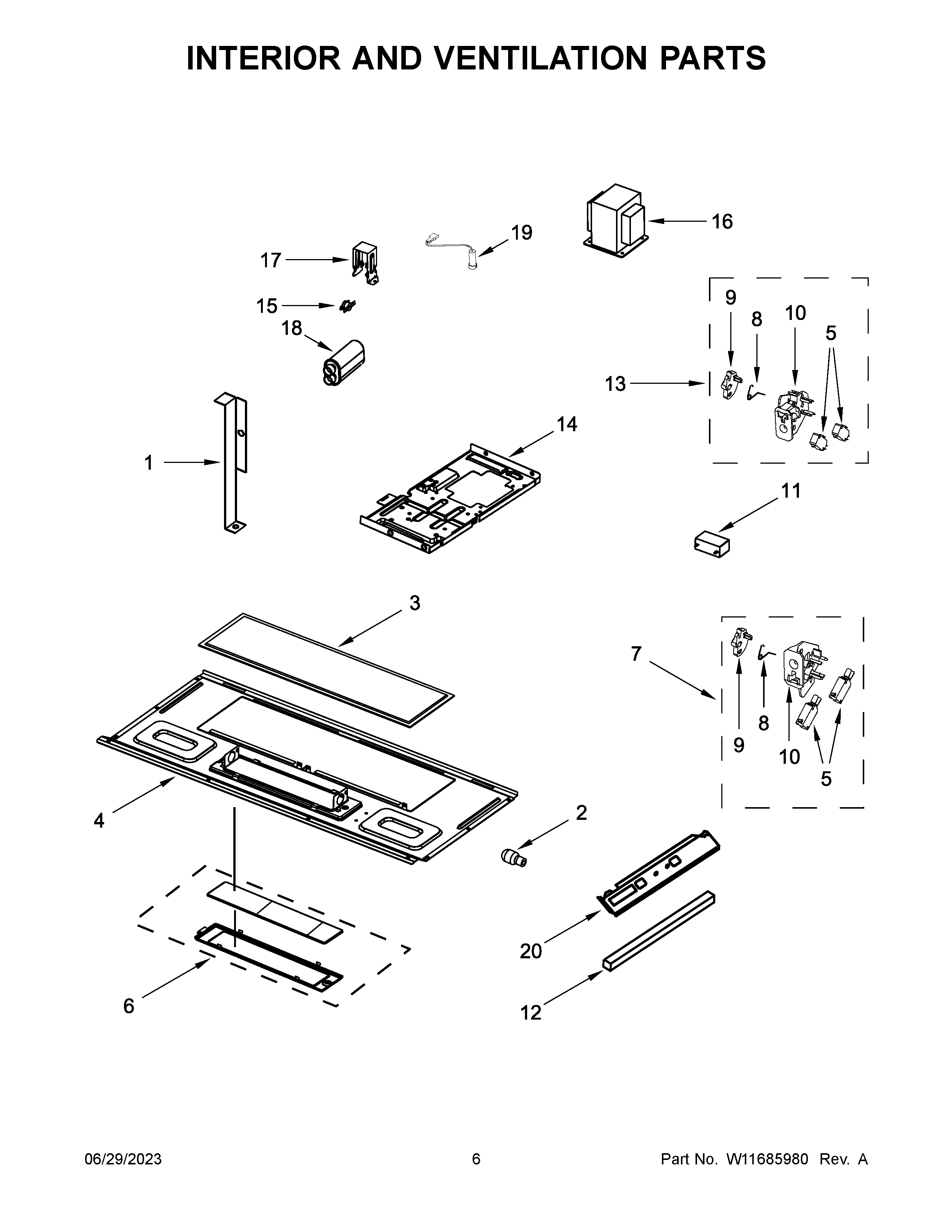 INTERIOR AND VENTILATION PARTS

16
19
17
15
18
9
8
10
5
13
14
1
11
3
7
9
8
10
5
4
2
20
6
12

06/29/2023
6
Part No. W11685980 Rev. A