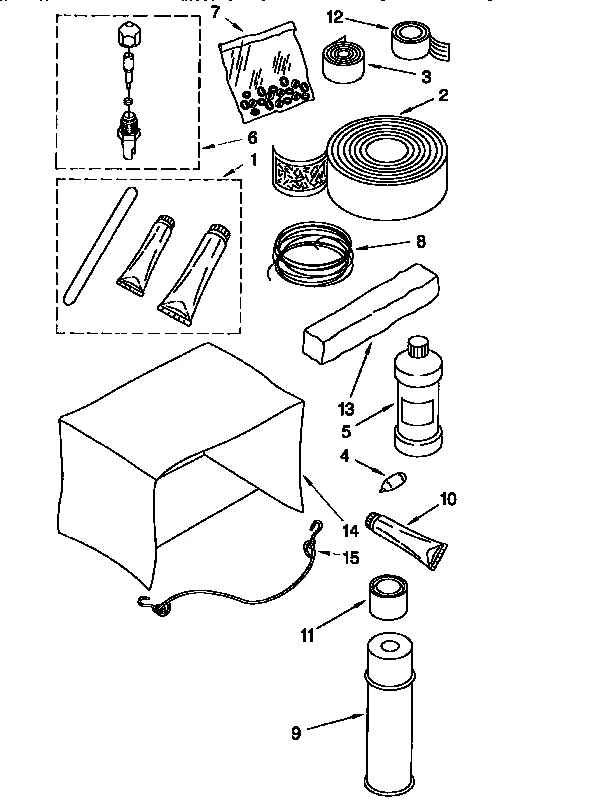 7
12
3
2
6
1
8
13
5
4
10
14
15
11
9