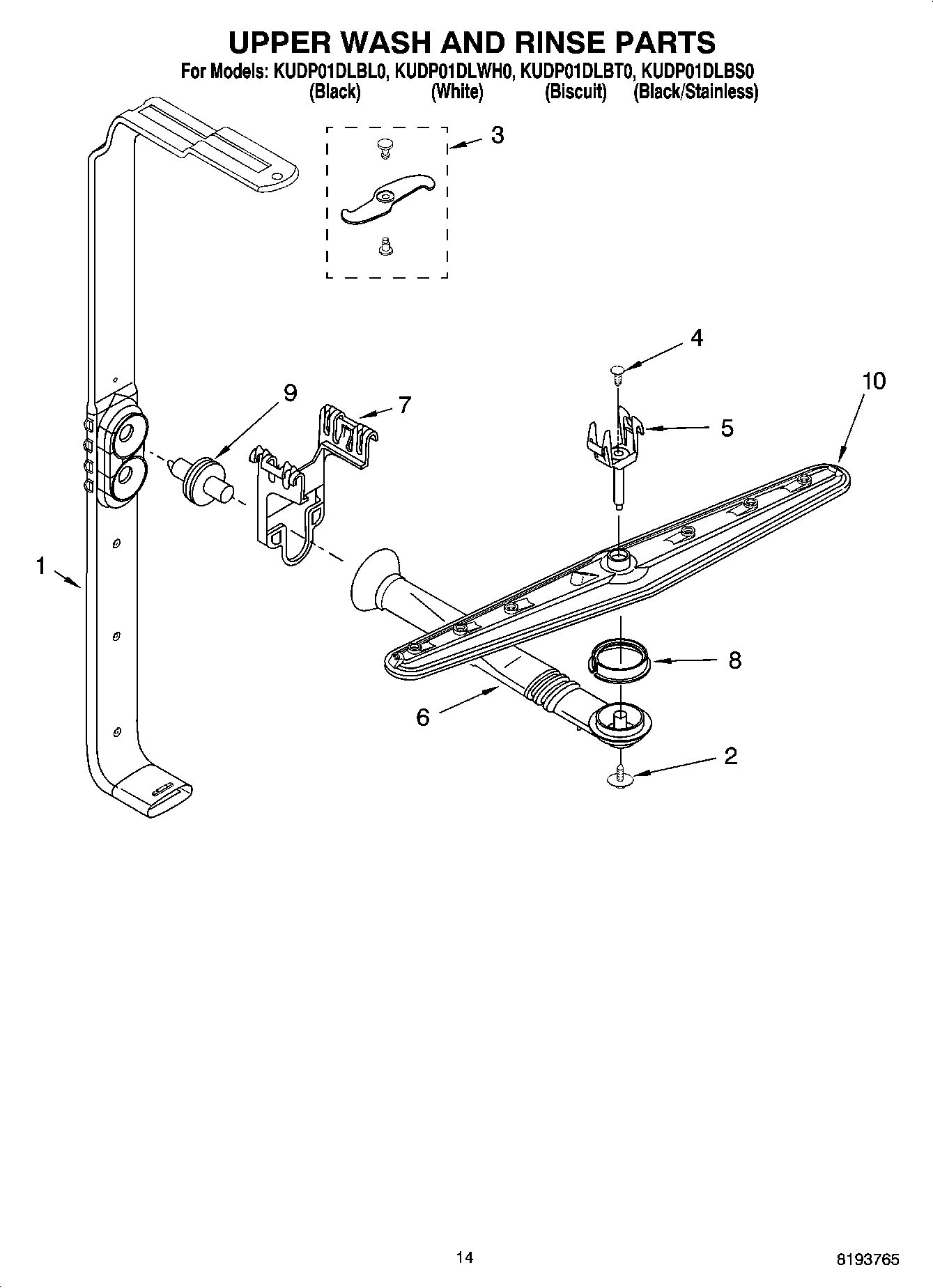 UPPER WASH AND RINSE PARTS
For Models: KUDP01DLBL0, KUDP01DLWH0, KUDP01DLBT0, KUDP01DLBS0
(Black) (White) (Biscuit) (Black/Stainless)

3

4

10

9

7

5

1

8

6

2

14

8193765