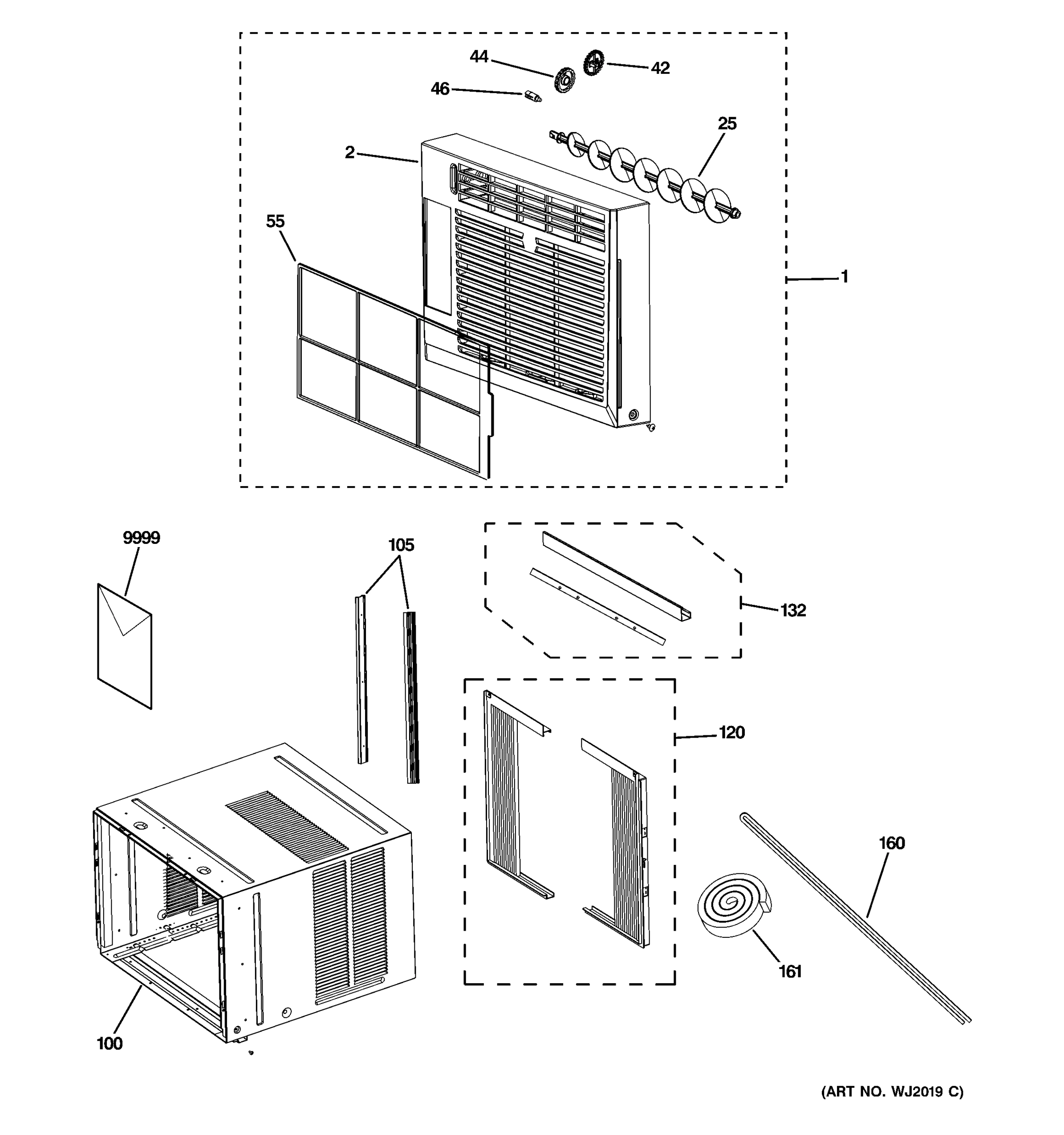 44
42
46
25
2
55
1
9999
105
132
120
160
161
100
(ART NO. WJ2019 C)