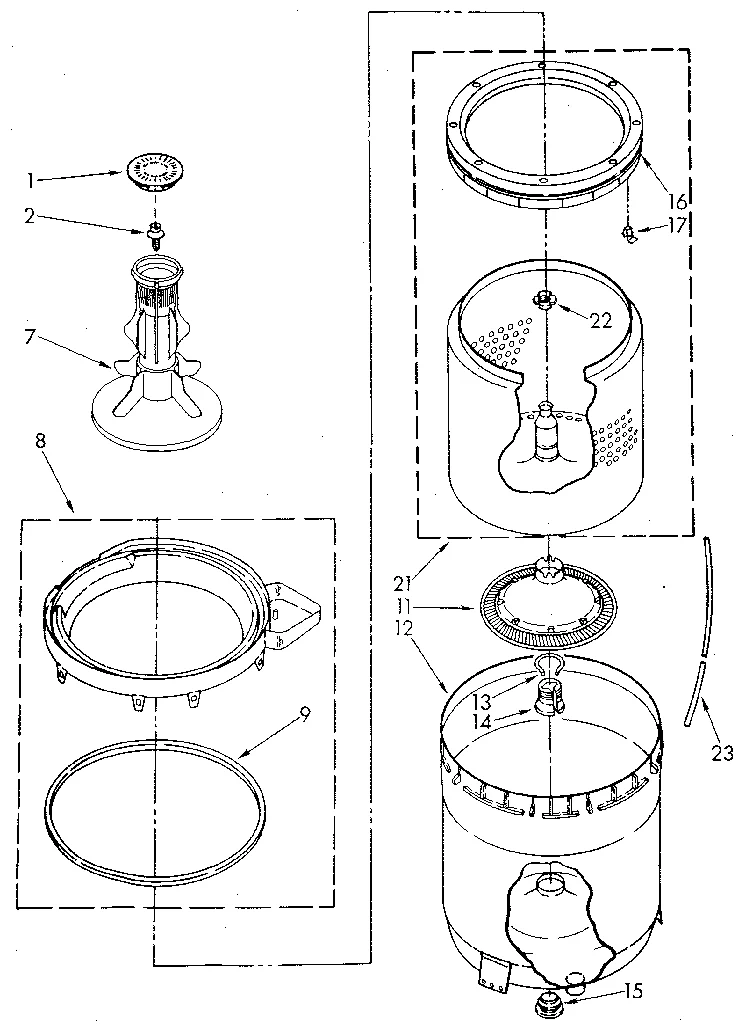 1
2
7
8
9
16
17
22
21
11
12
13
14
23
15