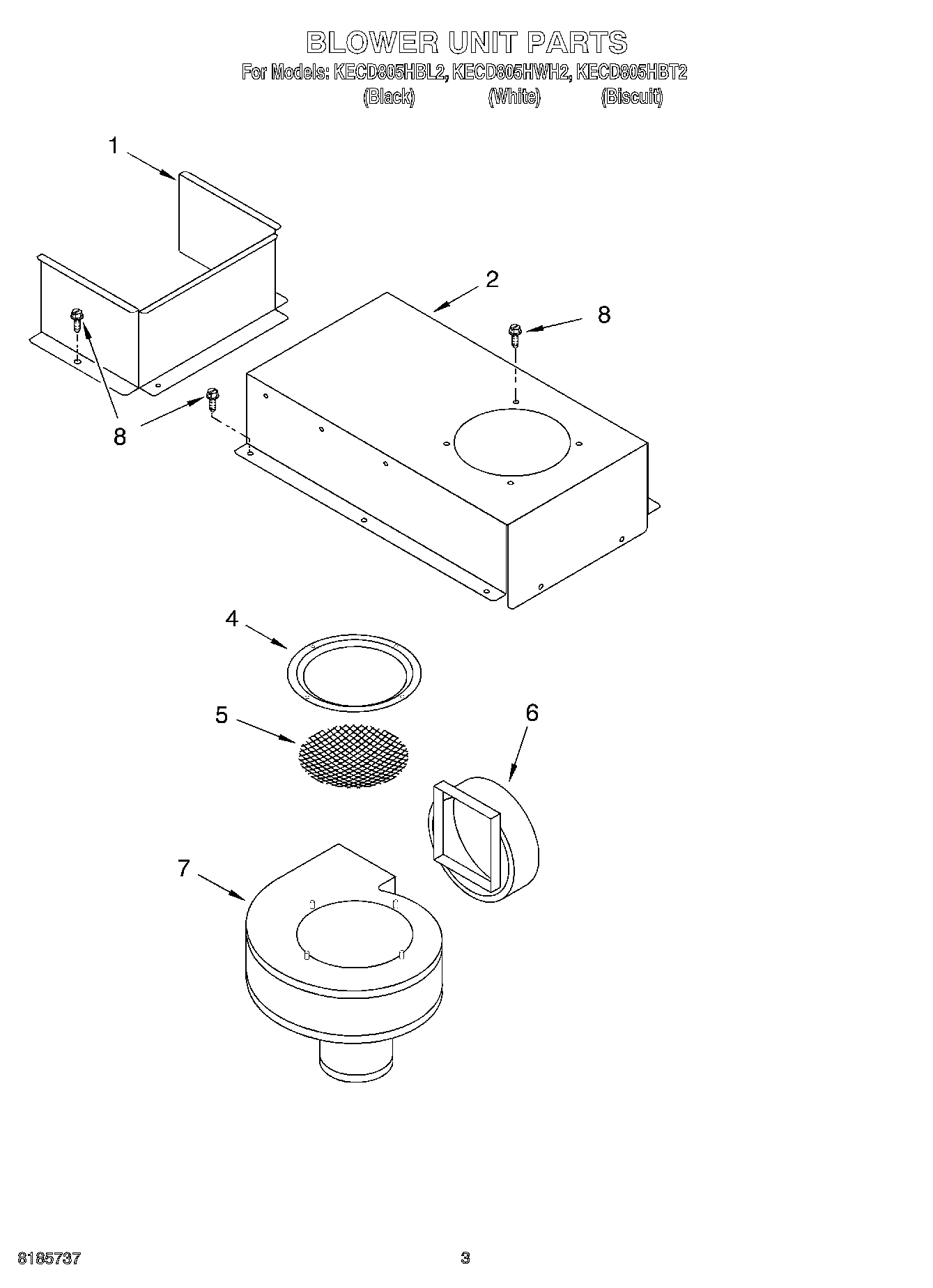 BLOWER UNIT PARTS

For Models: KECD805HBL2, KECD805HWH2, KECD805HBT2
(Black) (White) (Biscuit)

1

2

8

8

4

5

6

7

8185737

3