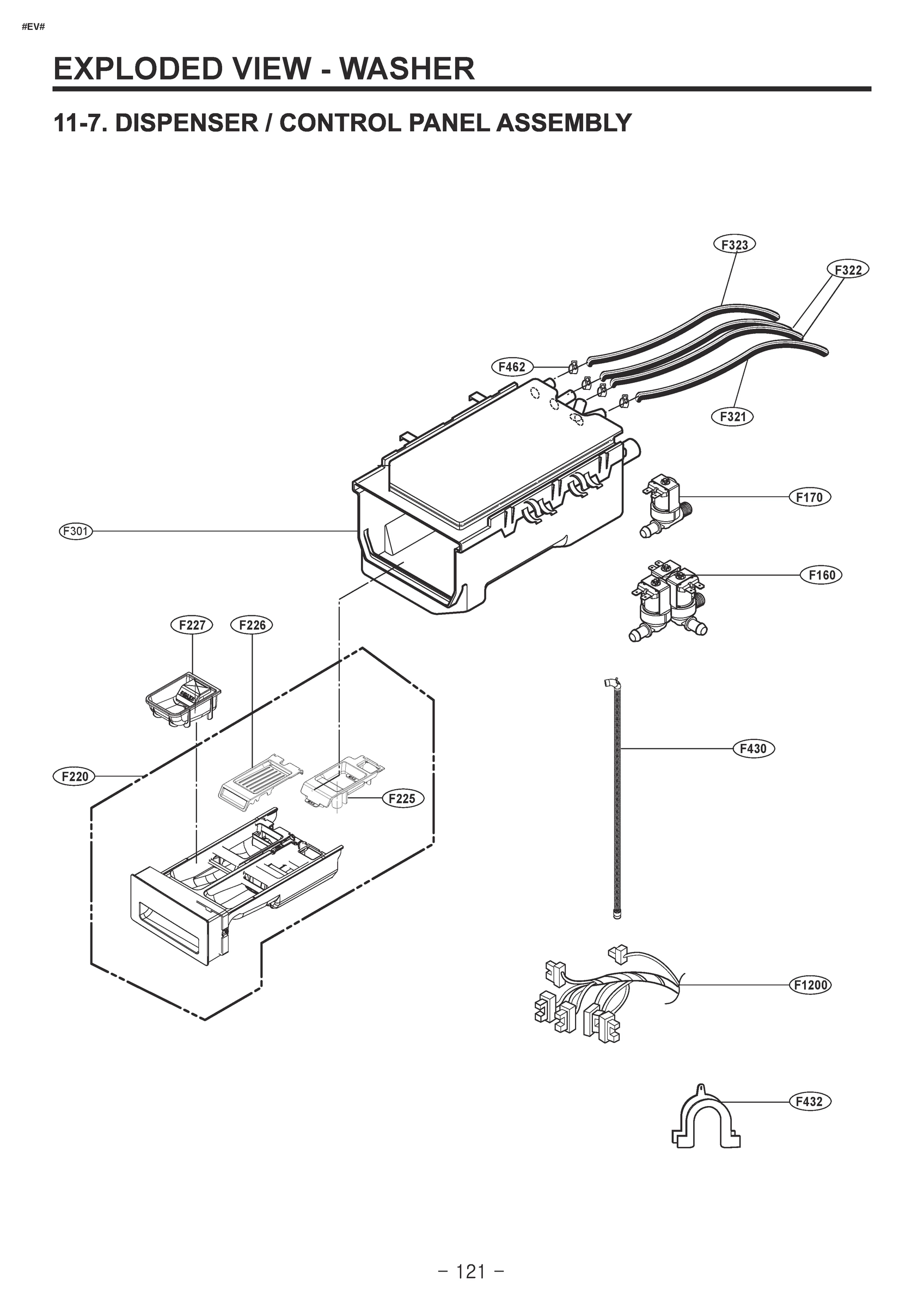 #EV#

EXPLODED VIEW - WASHER

11-7. DISPENSER / CONTROL PANEL ASSEMBLY

F323

F322

F462

F321

F170

F301

F160

F227

F226

F430

F220

F225

F1200

F432

– 121 –