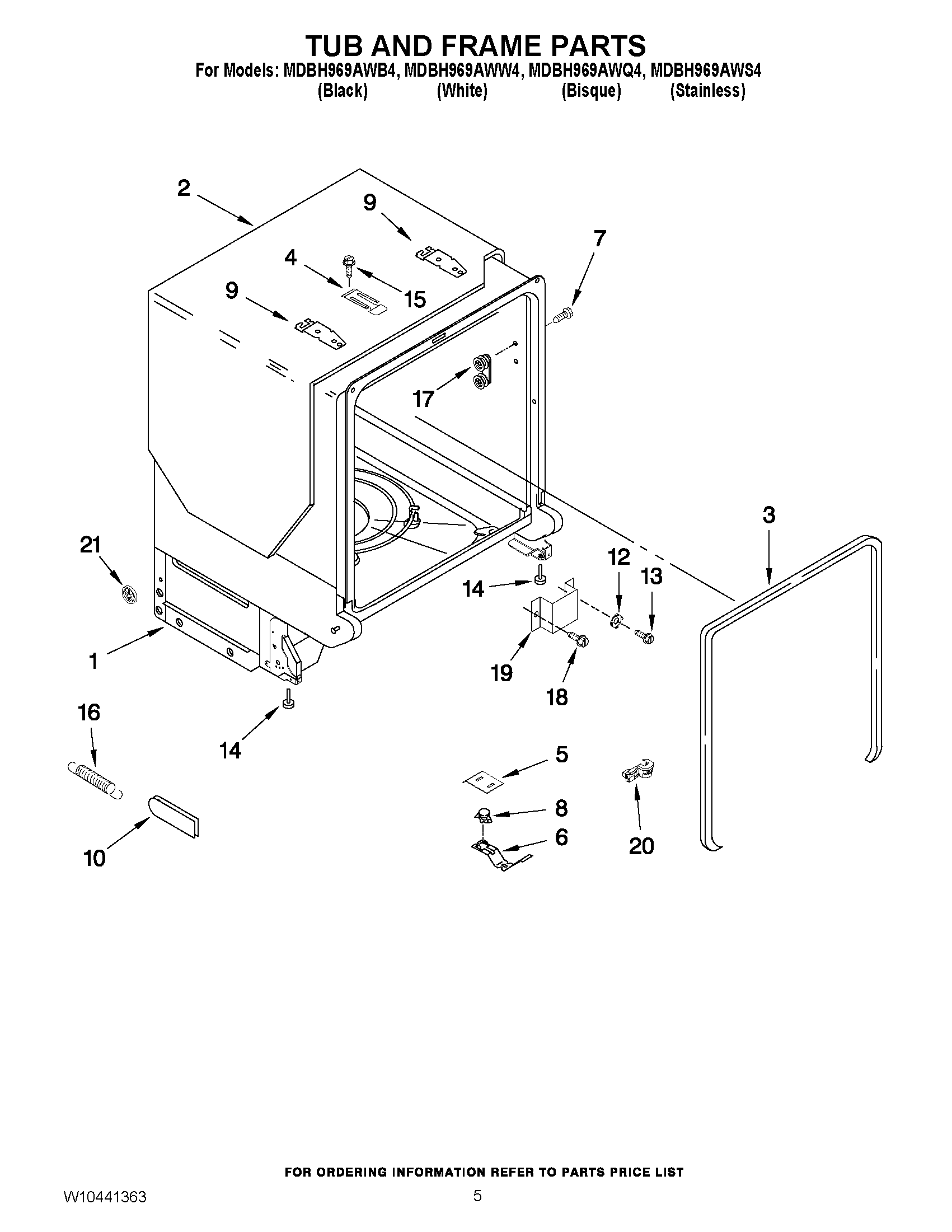 TUB AND FRAME PARTS

For Models: MDBH969AWB4, MDBH969AWW4, MDBH969AWQ4, MDBH969AWS4
(Black) (White) (Bisque) (Stainless)

2
9
4
15
9
7
17
3
21
12
13
14
19
18
1
14
16
5
8
6
20
10

FOR ORDERING INFORMATION REFER TO PARTS PRICE LIST

W10441363

5