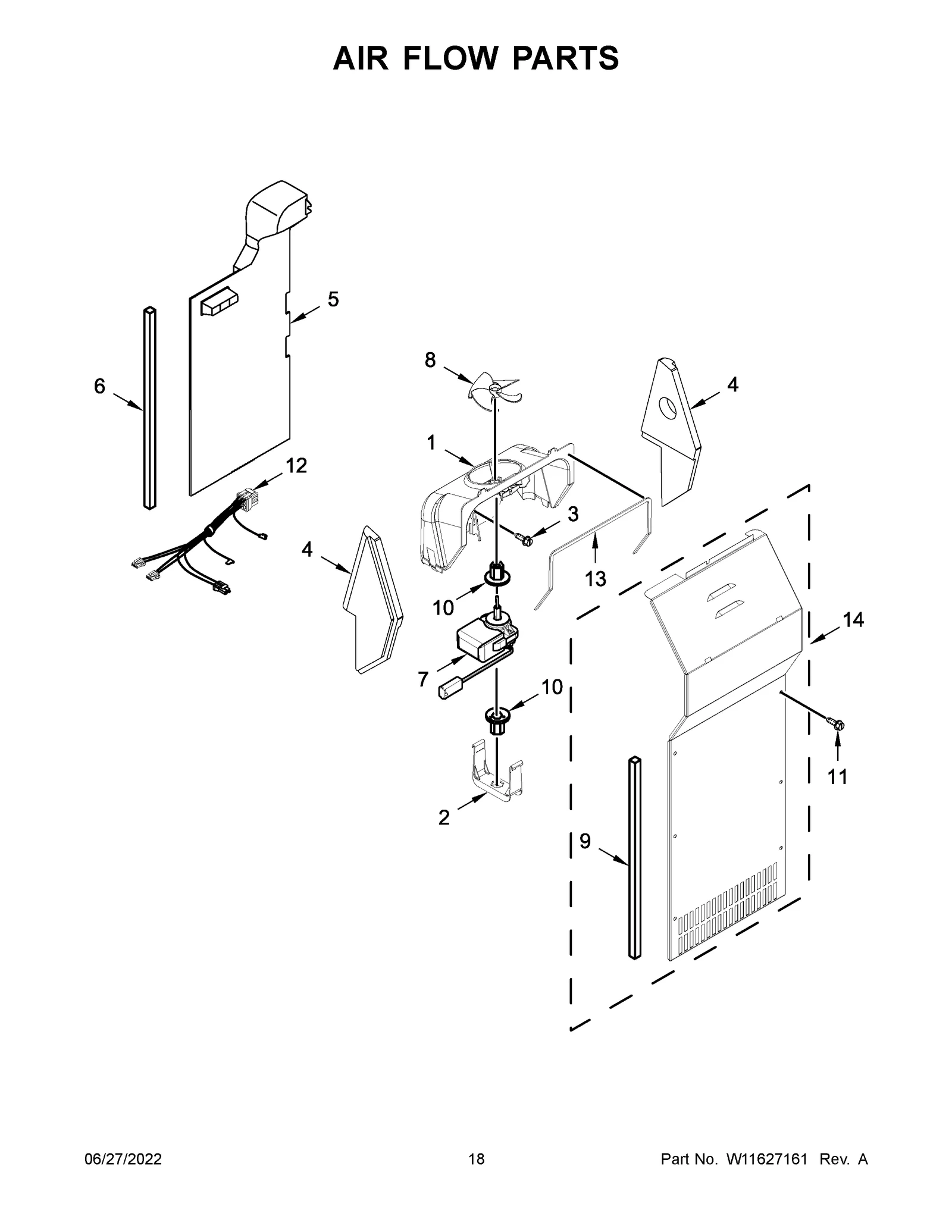 AIR FLOW PARTS

5

6

8

4

1

12

3

4

13

10

14

7

10

11

2

9

06/27/2022

18

Part No. W11627161 Rev. A