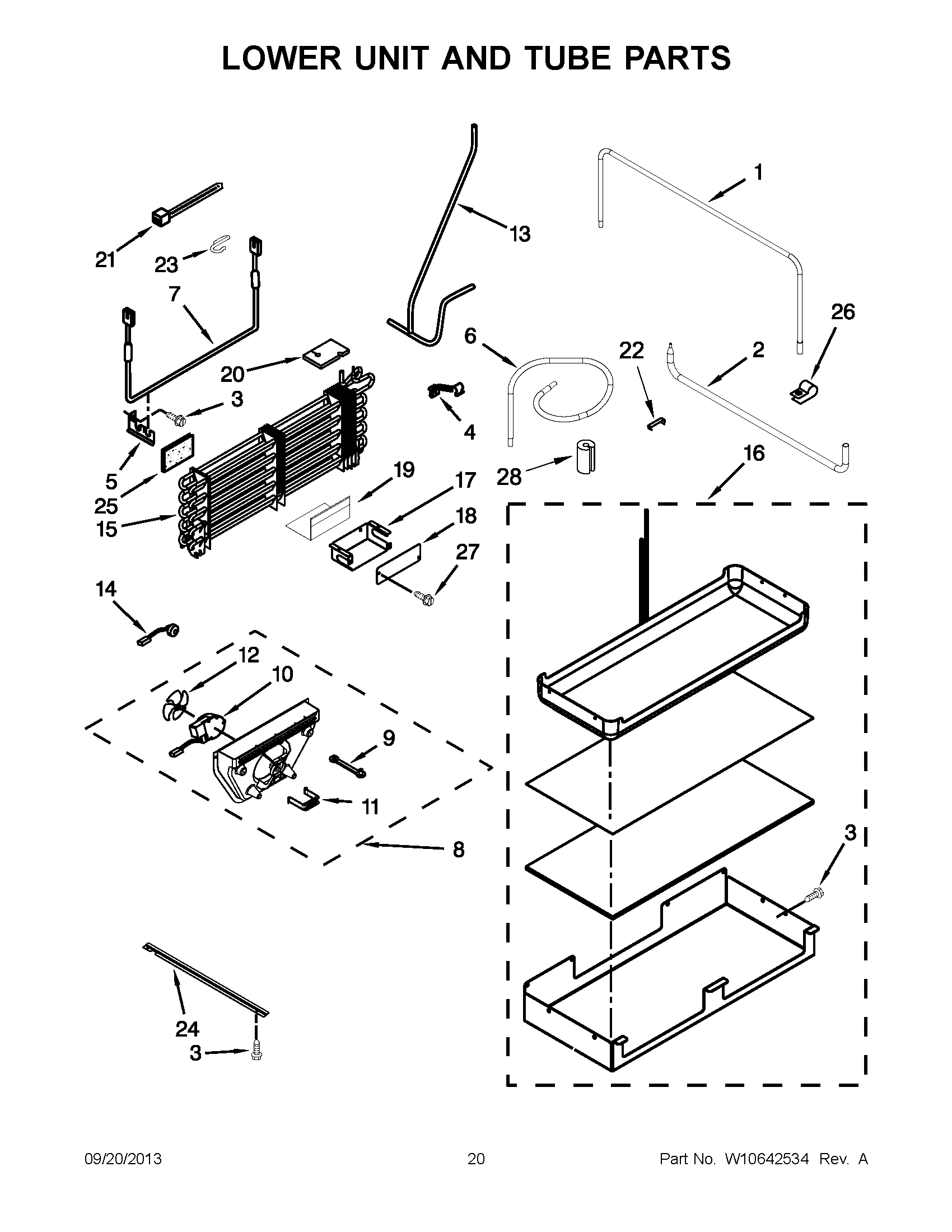 LOWER UNIT AND TUBE PARTS

1
13
21
23
7
26
6
22
2
20
3
4
5
25
15
19
17
18
27
28
16
14
12
10
9
11
8
3
24
3

09/20/2013
20
Part No. W10642534 Rev. A