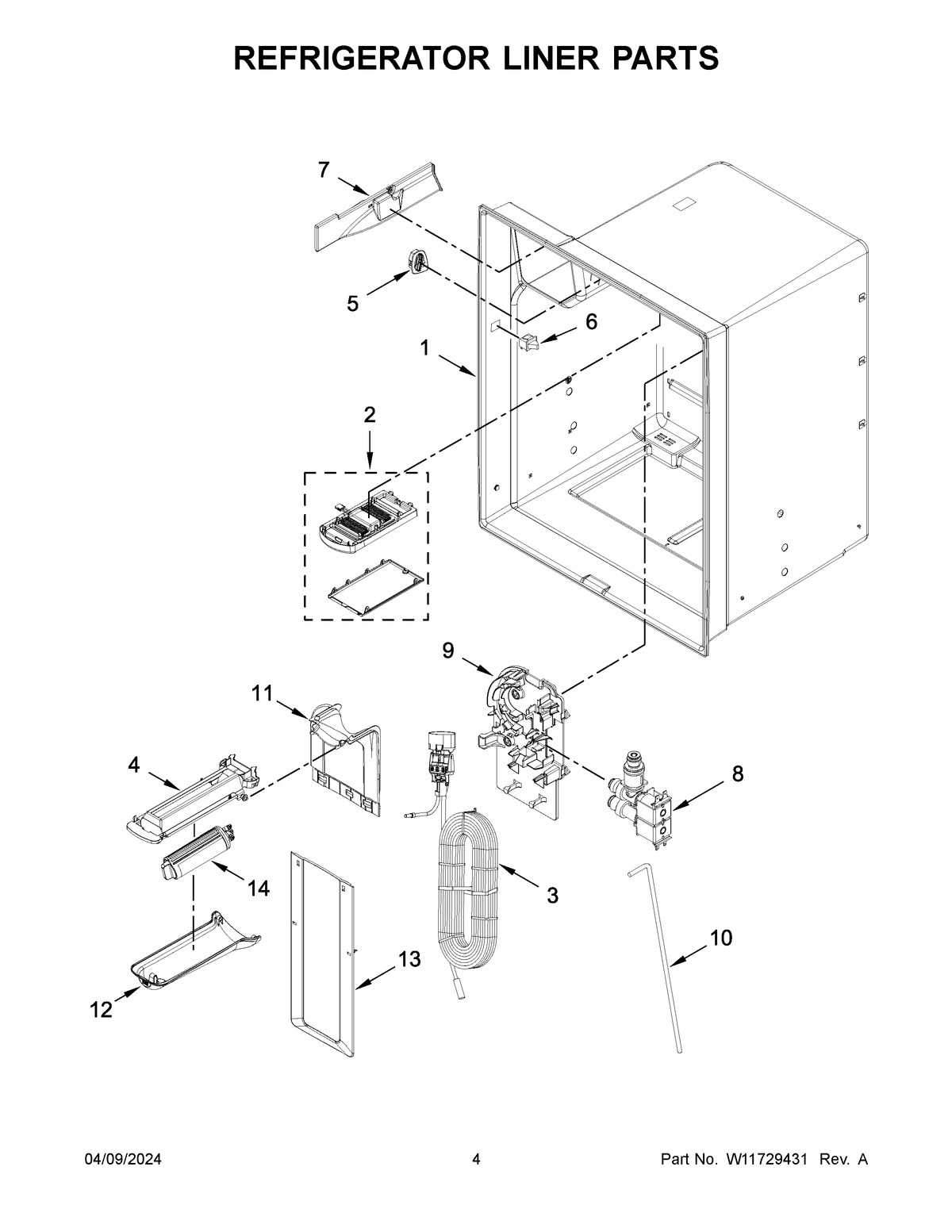 REFRIGERATOR LINER PARTS

7

5

6

1

2

9

11

4

8

14

3

10

13

12

04/09/2024

4

Part No. W11729431 Rev. A