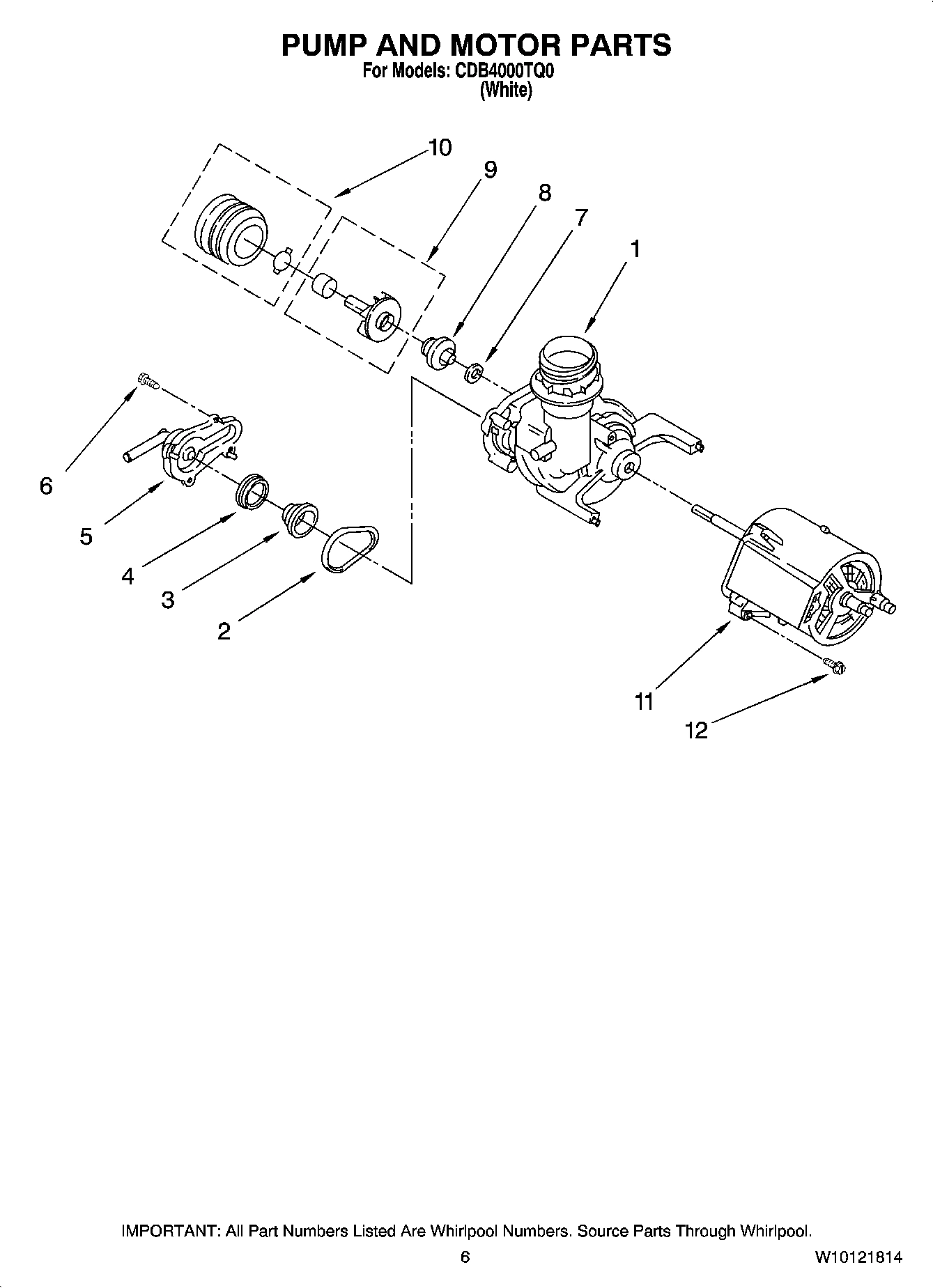 PUMP AND MOTOR PARTS
For Models: CDB4000TQ0
(White)

10
9
8
7
1
6
5
4
3
2
11
12

IMPORTANT: All Part Numbers Listed Are Whirlpool Numbers. Source Parts Through Whirlpool.

6

W10121814