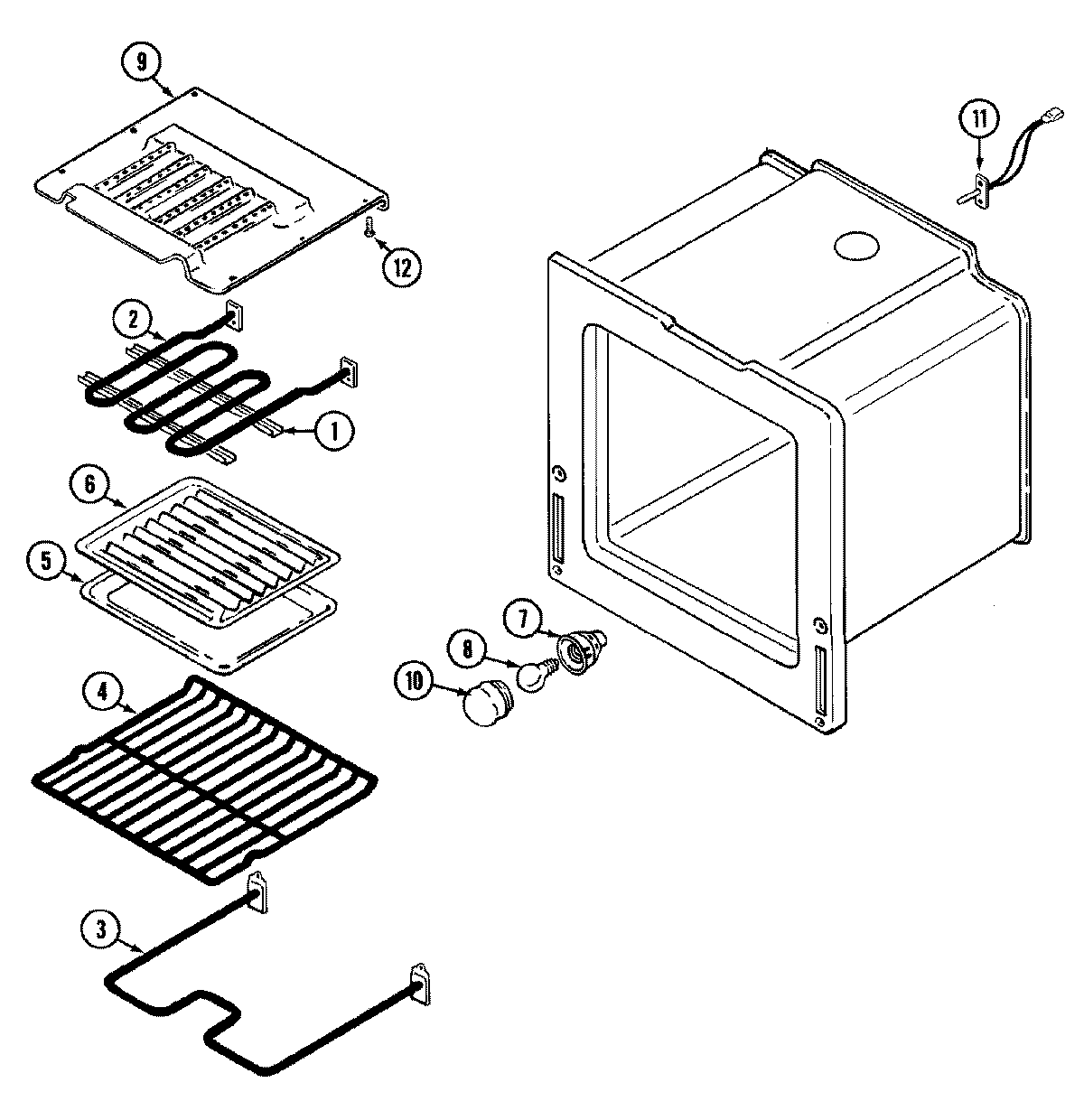 9
11
12
2
1
6
5
7
8
10
4
3