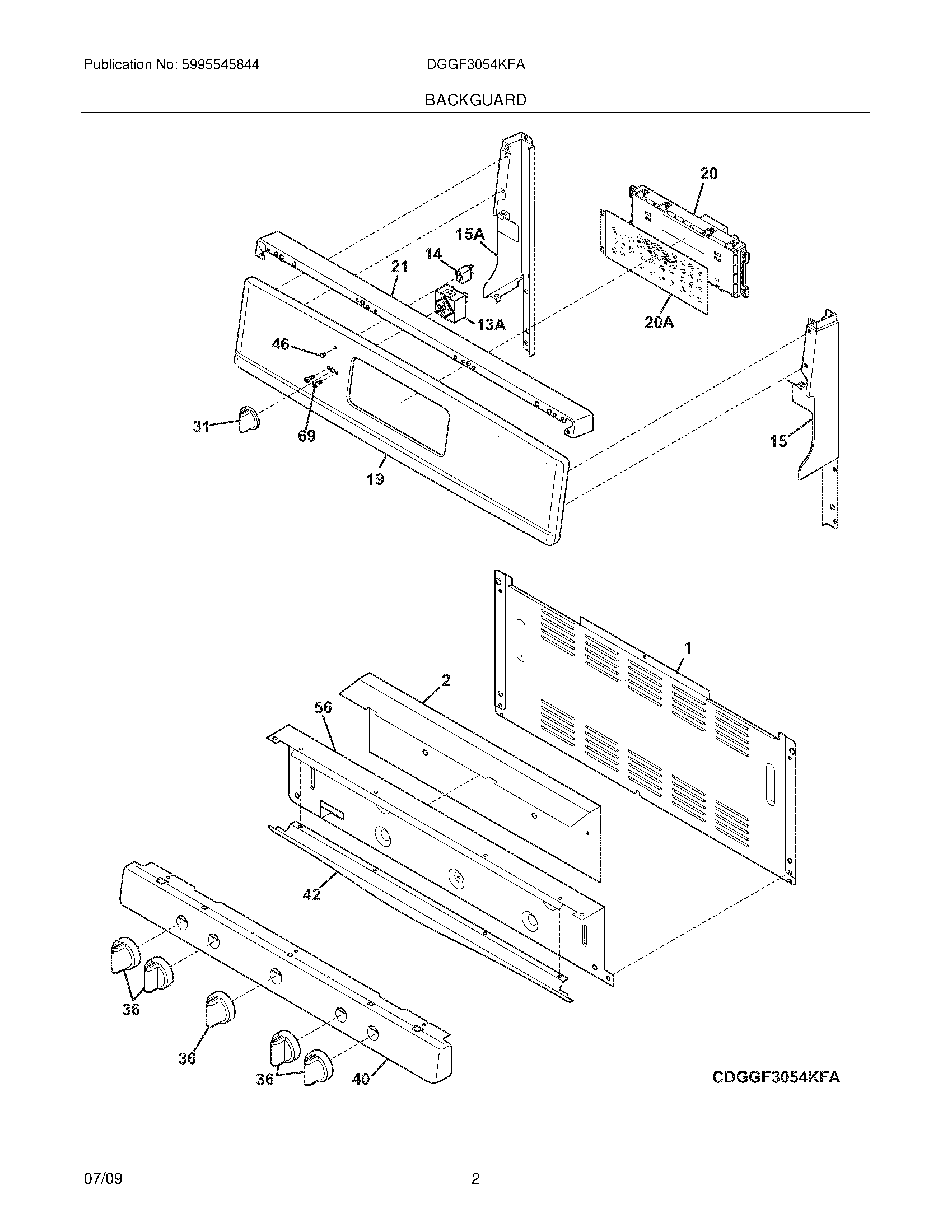 Publication No: 5995545844

DGGF3054KFA

BACKGUARD

20

15A

14

21

13A

20A

46

31

69

19

15

1

2

56

42

36

36

36

40

CDGGF3054KFA

07/09

2