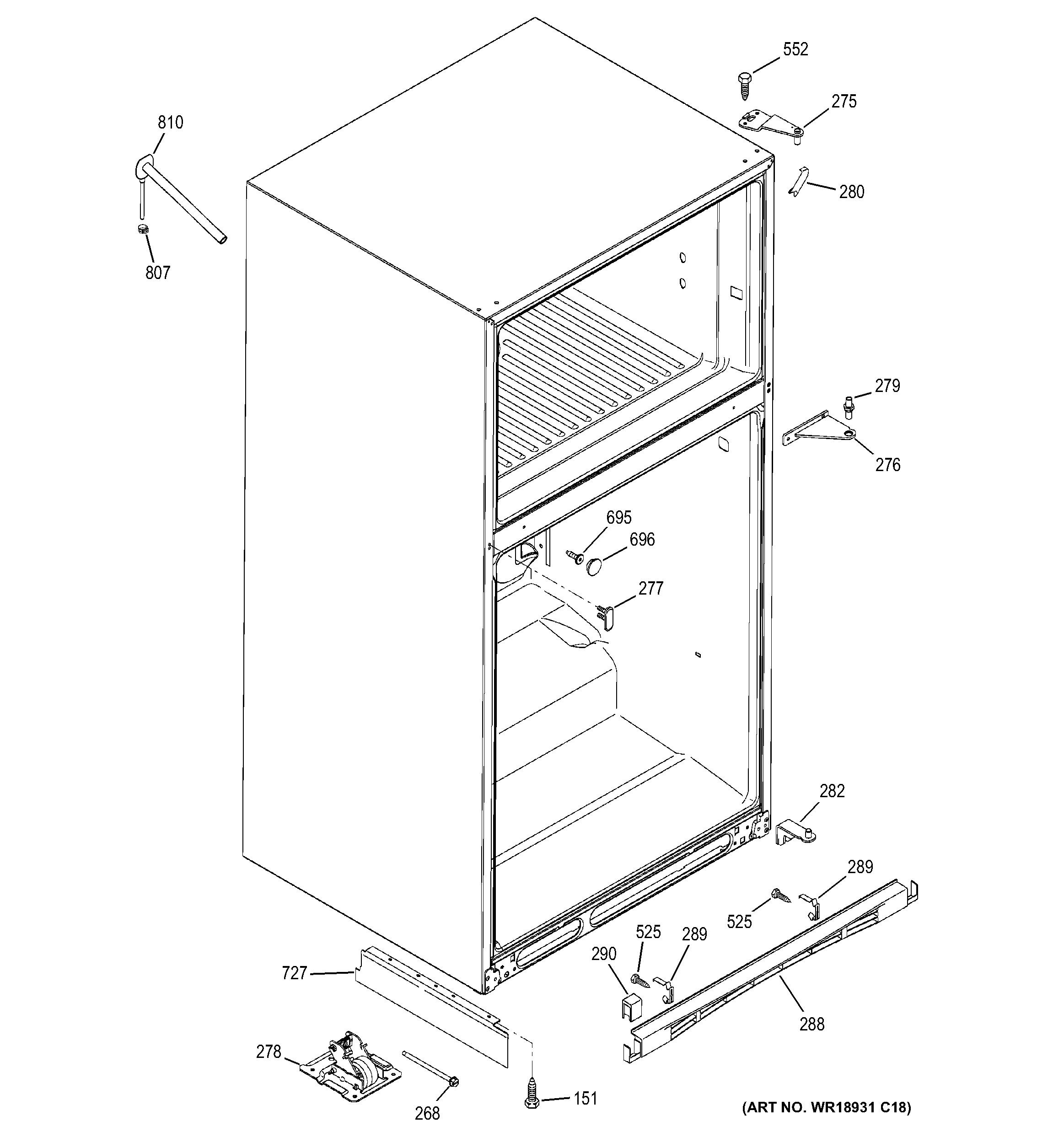 552
275
810
280
807
279
276
695
696
277
282
289
525
525
289
290
727
288
278
268
151
(ART NO. WR18931 C18)