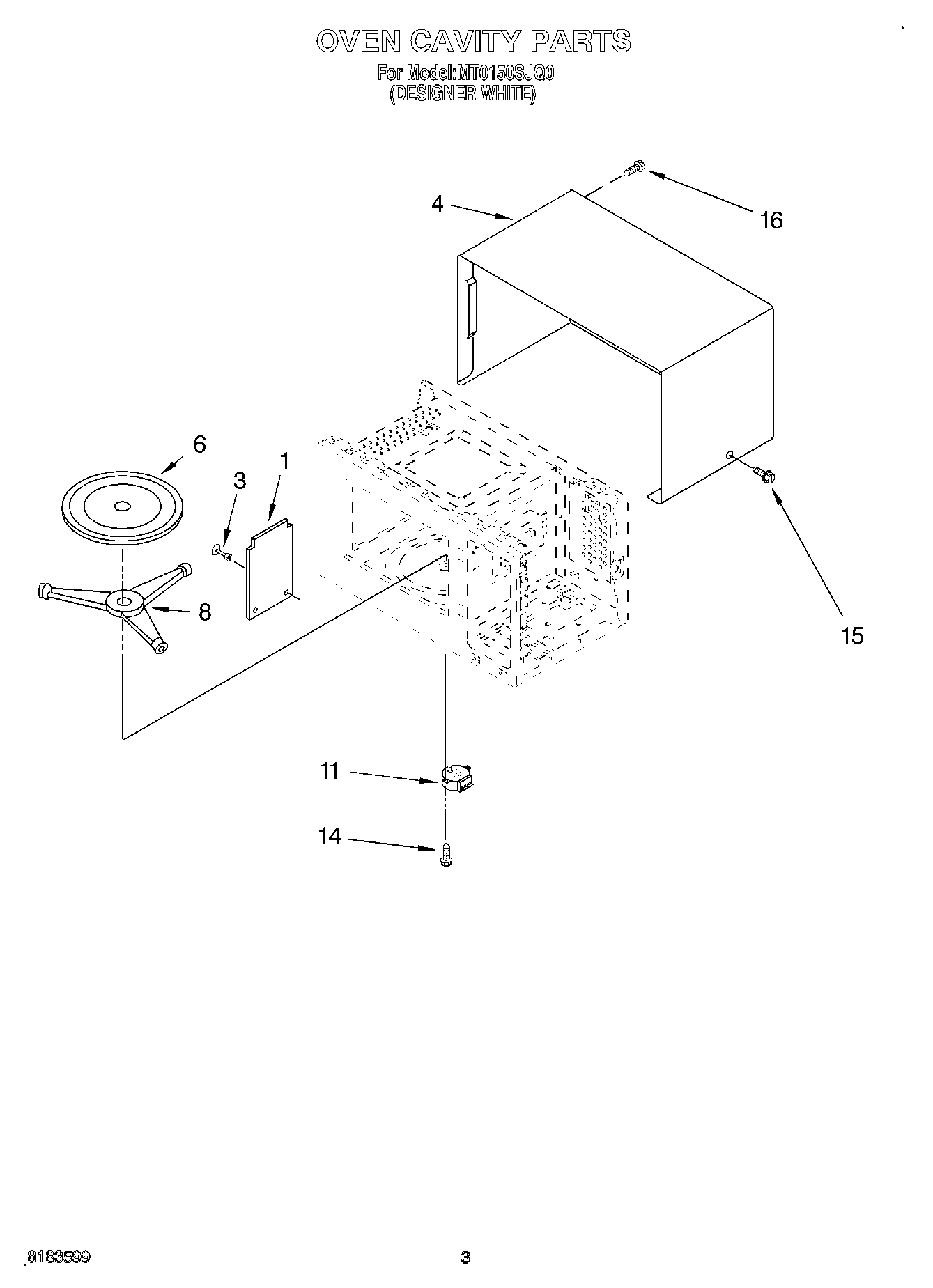 OVEN CAVITY PARTS
For Model:MT0150SJQ0
(DESIGNER WHITE)

4
16
6
1
3
8
15
11
14

8183599
3