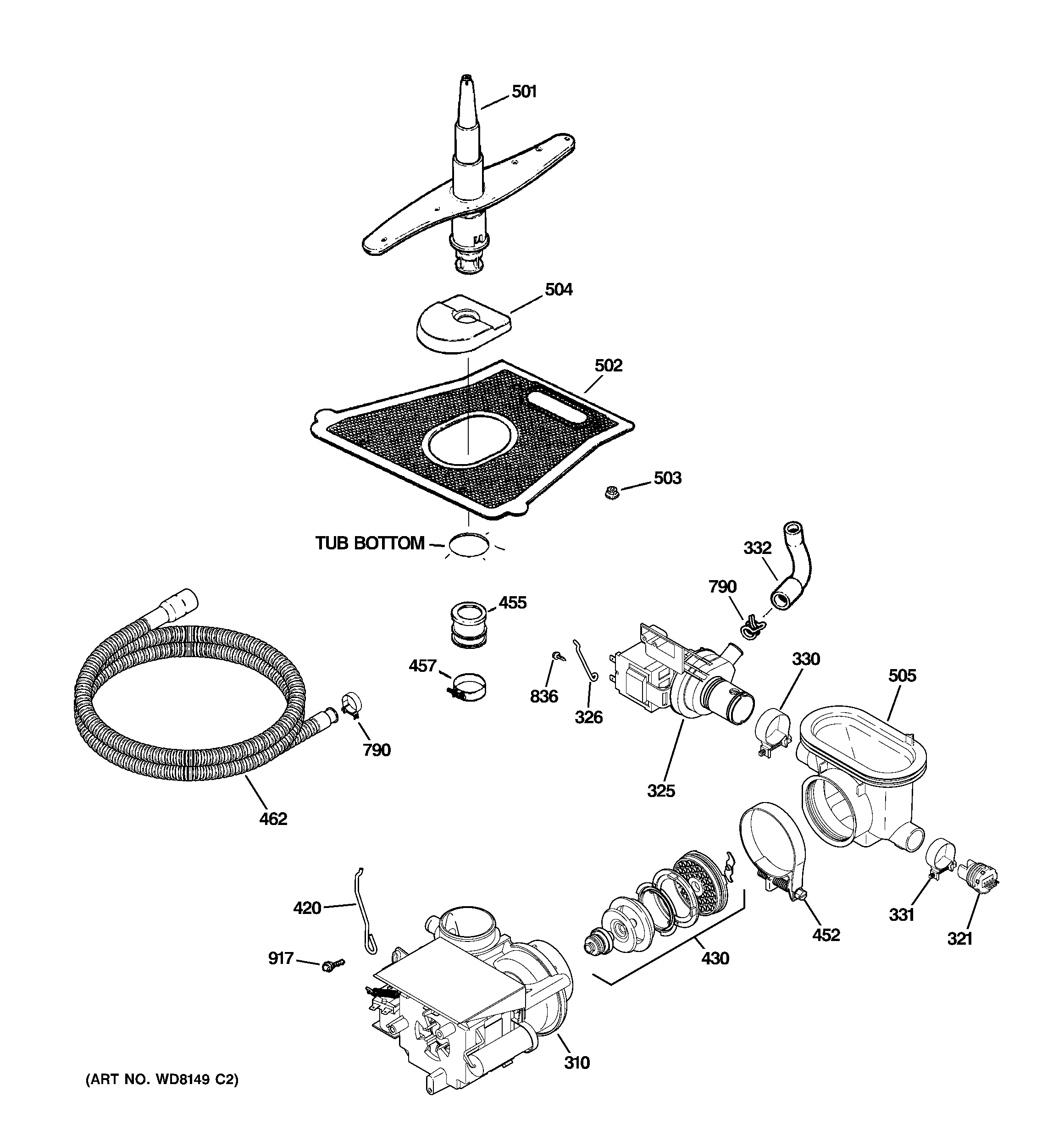 501

504

502

503

TUB BOTTOM

332

790

455

457

836

326

330

505

790

325

462

420

917

430

452

331

321

310

(ART NO. WD8149 C2)