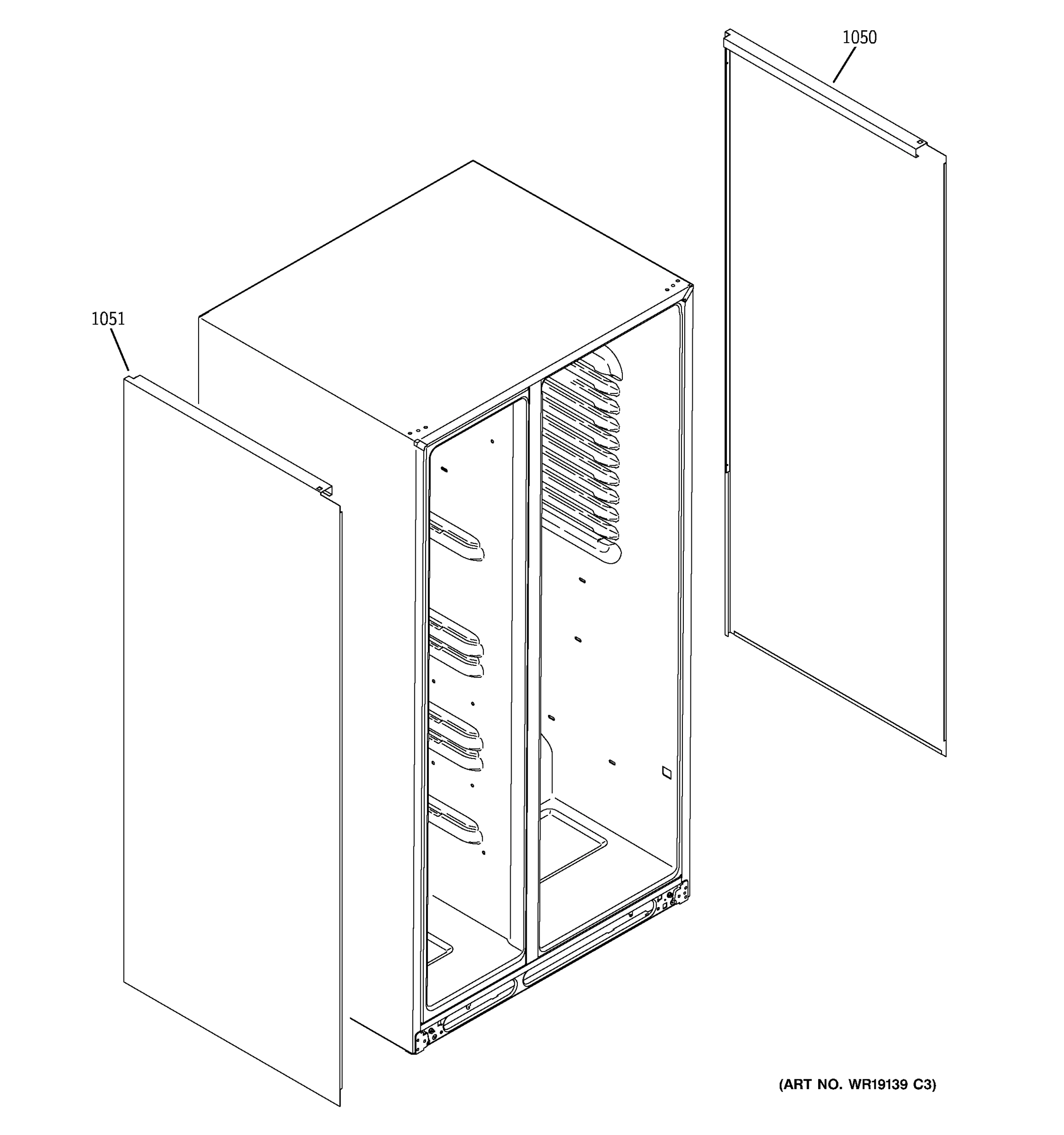 1050

1051

(ART NO. WR19139 C3)