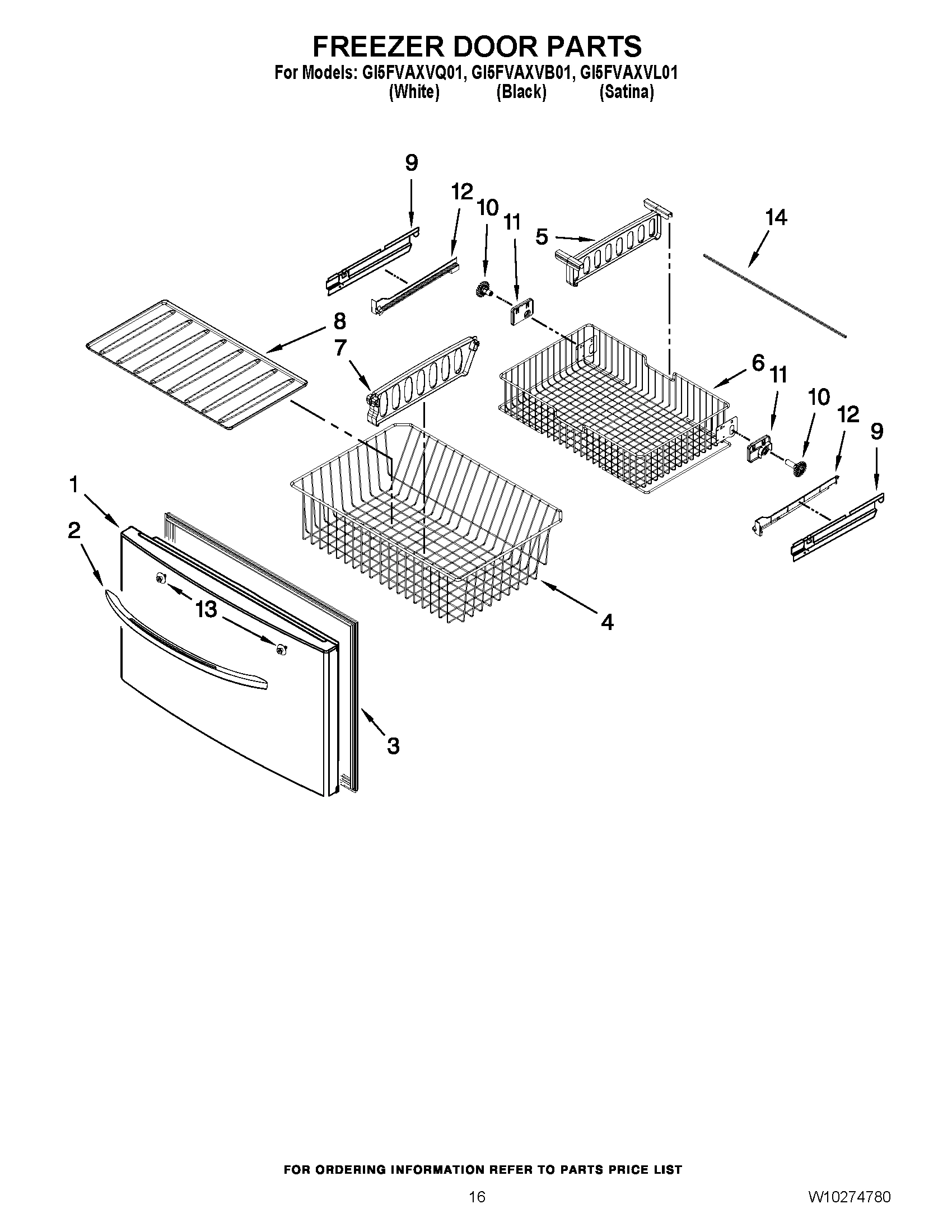 FREEZER DOOR PARTS
For Models: GI5FVAXVQ01, GI5FVAXVB01, GI5FVAXVL01
(White) (Black) (Satina)

9
12
10
11
5
14
8
7
6
11
10
12
9
1
2
13
4
3

FOR ORDERING INFORMATION REFER TO PARTS PRICE LIST

16

W10274780