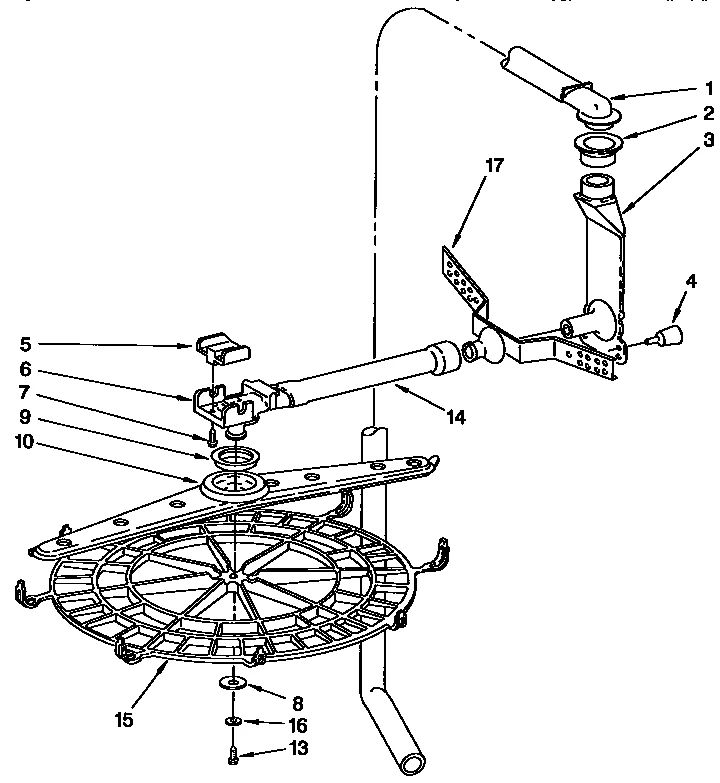 1
2
3
17
4
5
6
7
9
10
14
15
8
16
13