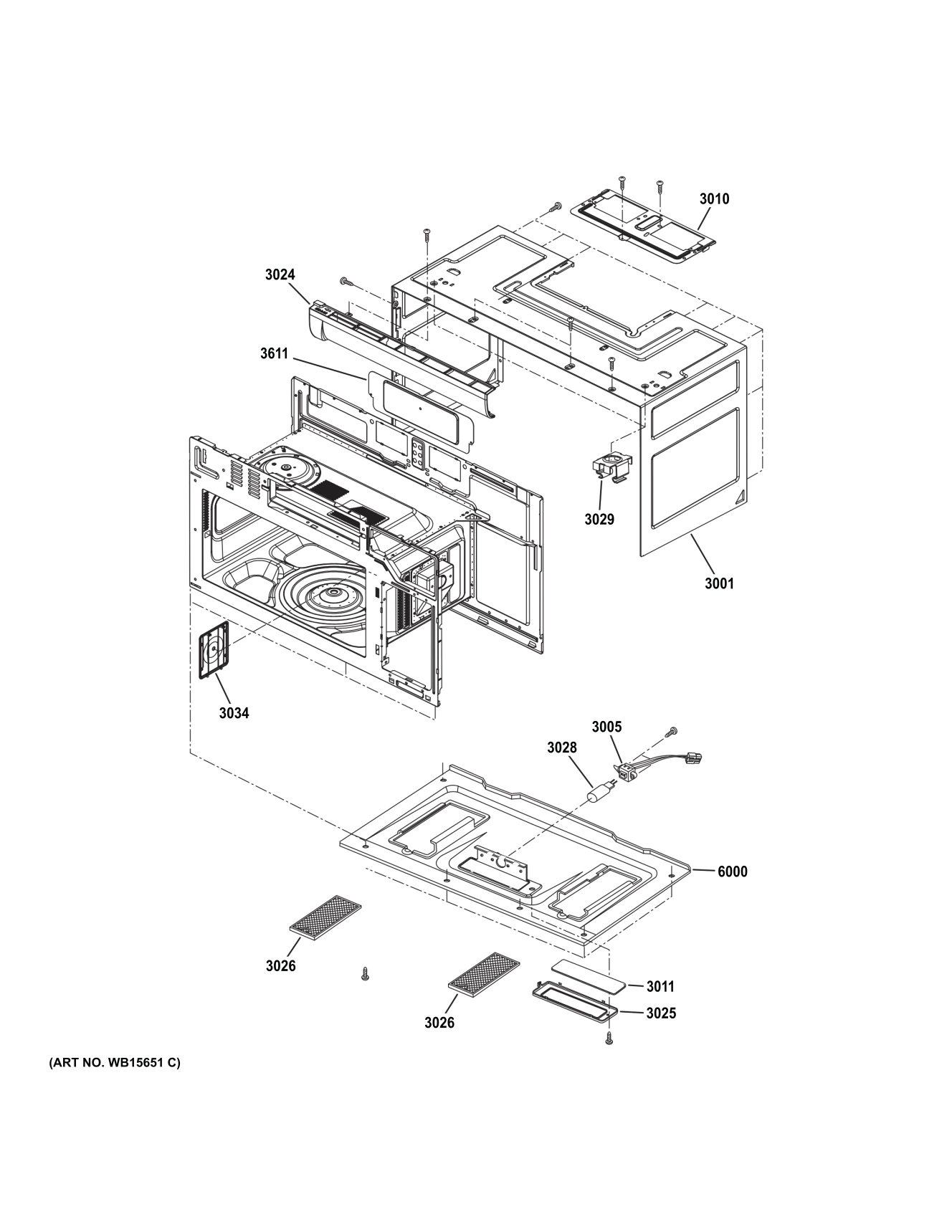 3010

3024

3611

3029

3001

3034

3005

3028

6000

3026

3011

3025

3026

(ART NO. WB15651 C)