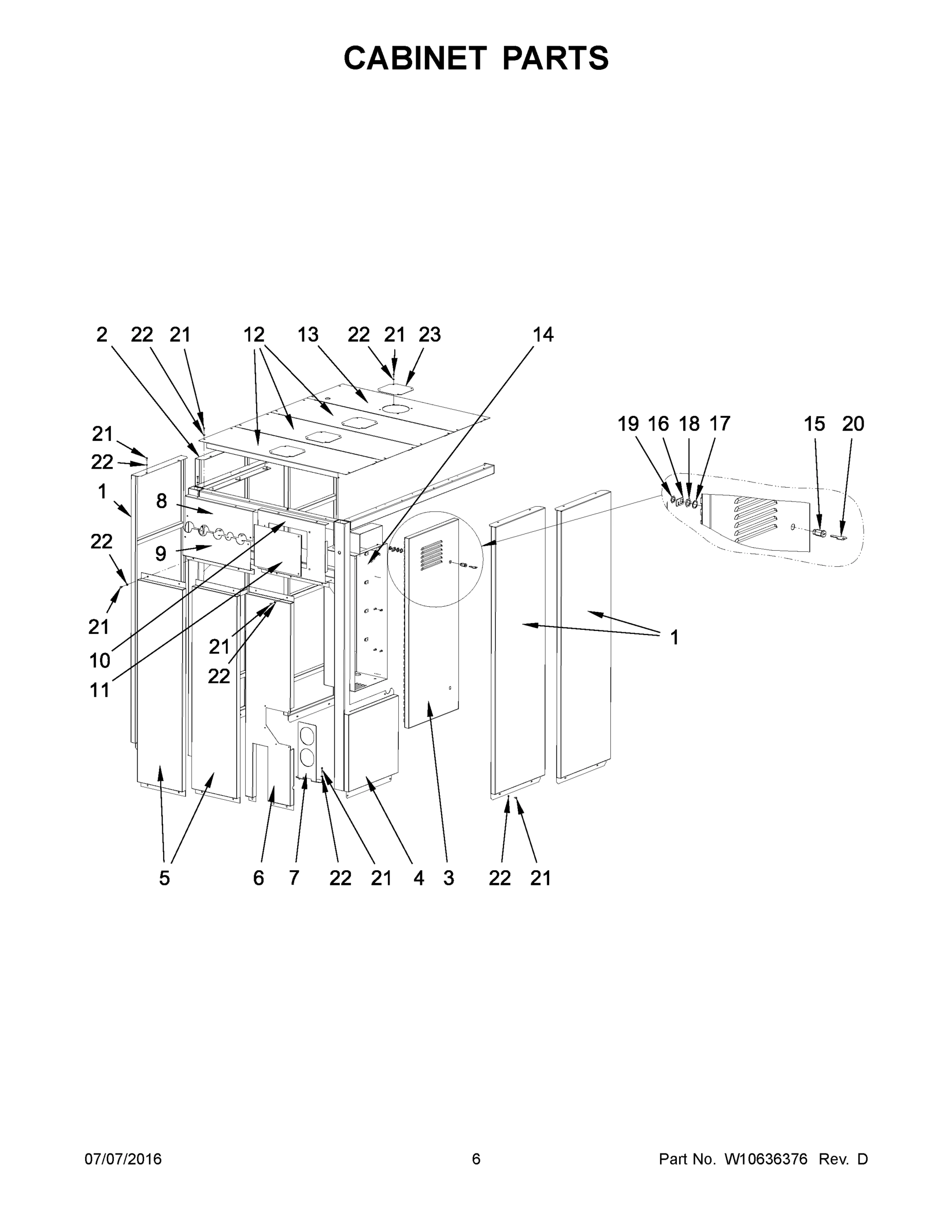 CABINET PARTS

2 22 21 12 13 22 21 23 14

19 16 18 17 15 20

21
22
1
8
22
9
21
10
11
21
22
1

5 6 7 22 21 4 3 22 21

07/07/2016 6 Part No. W10636376 Rev. D